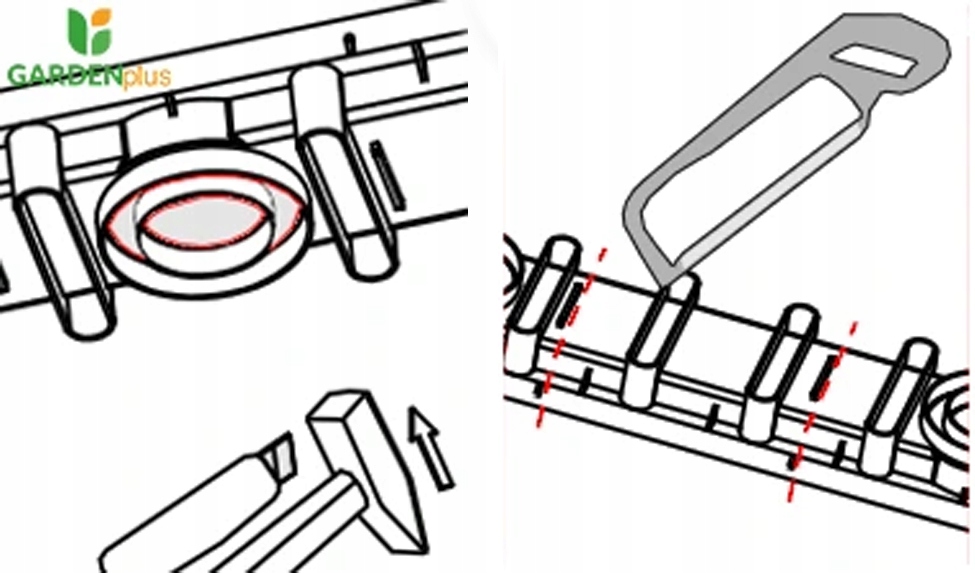 GARDENplus