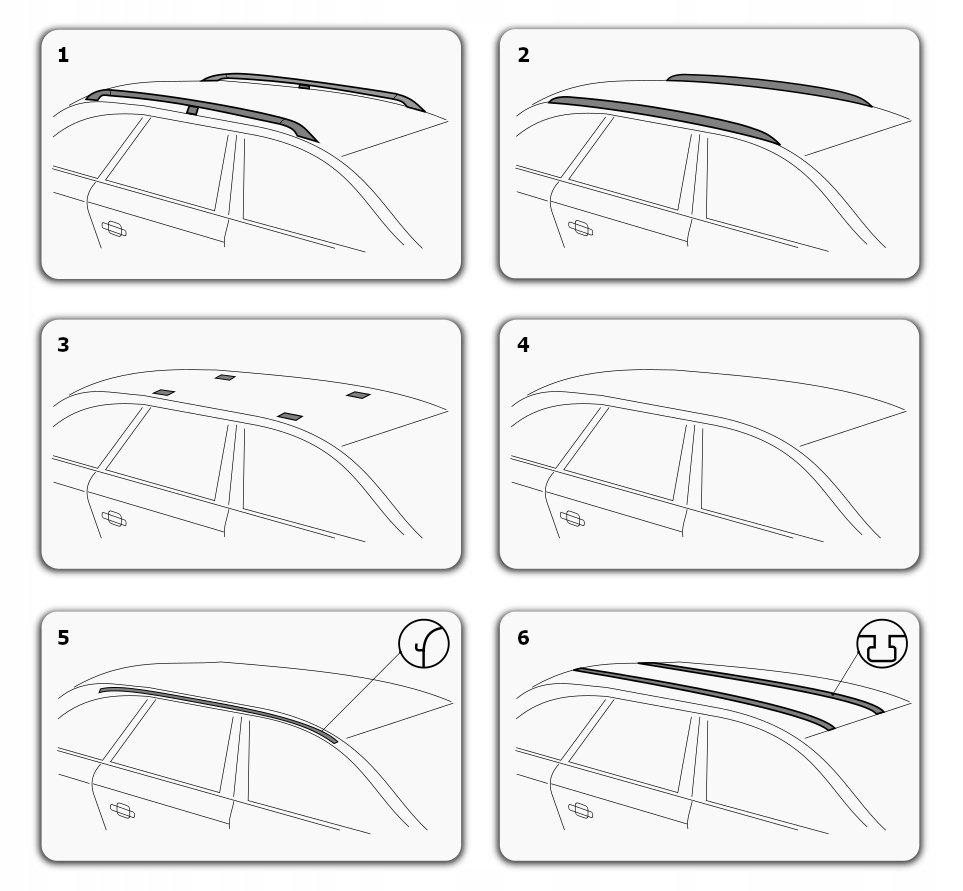 1

2

3

4

5

6