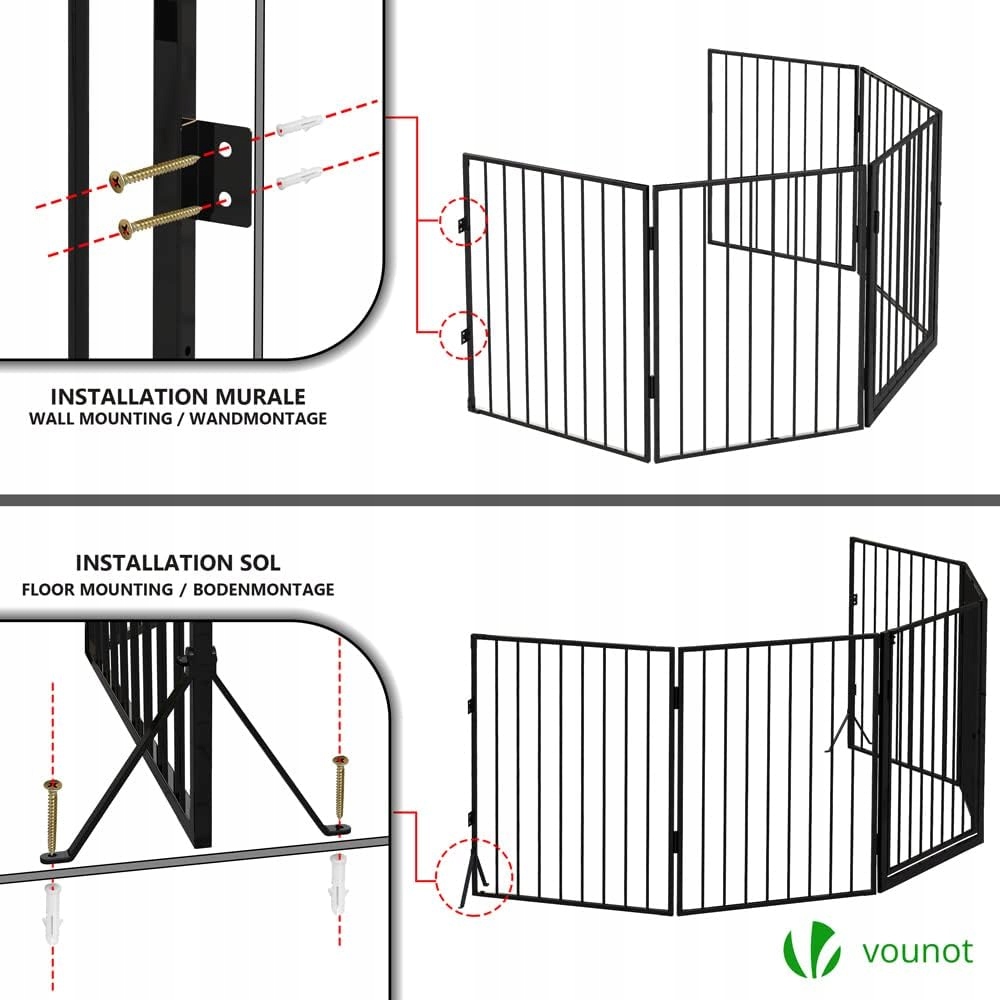 INSTALLATION MURALE
WALL MOUNTING / WANDMONTAGE

INSTALLATION SOL
FLOOR MOUNTING / BODENMONTAGE

vounot