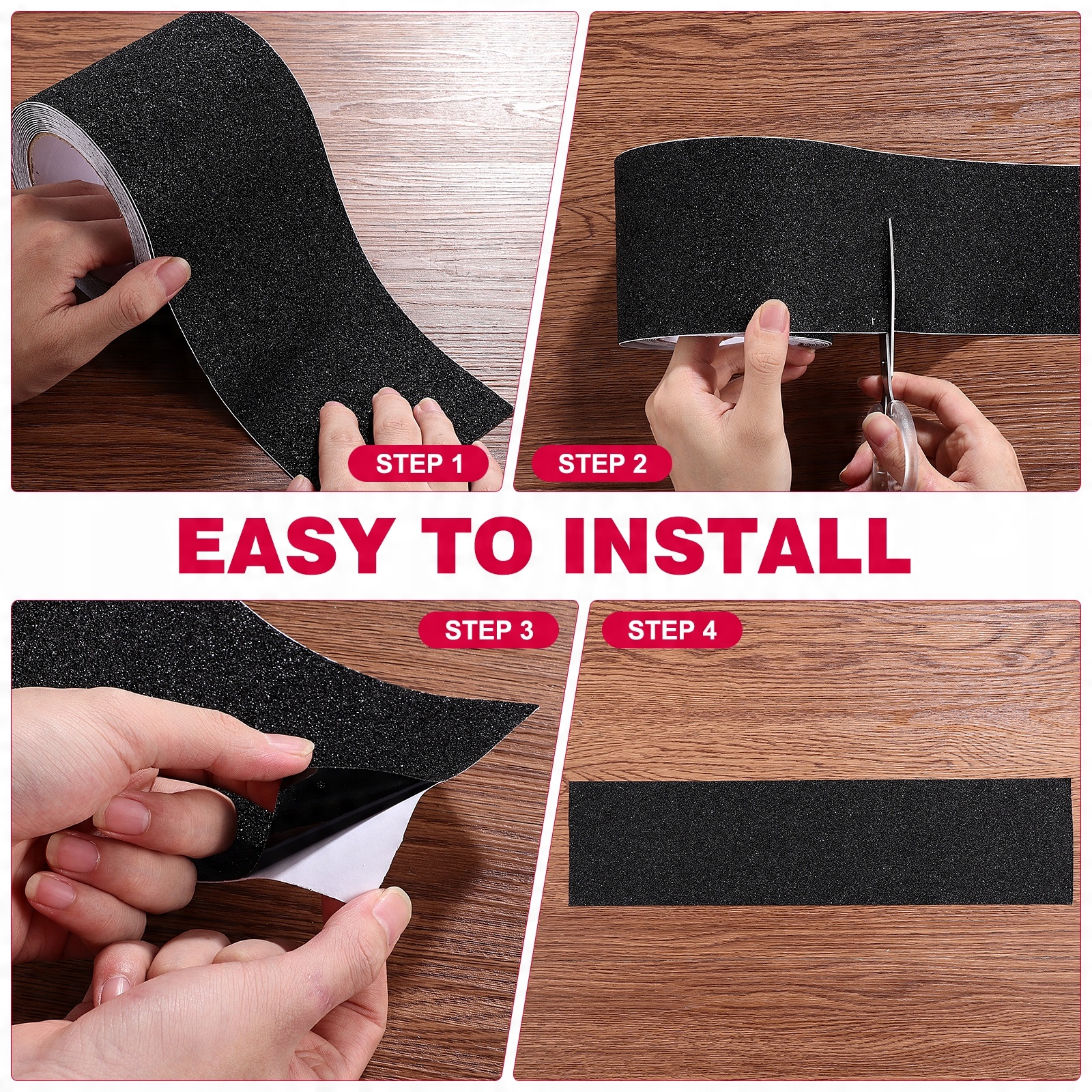 STEP 1

STEP 2

EASY TO INSTALL

STEP 3

STEP 4