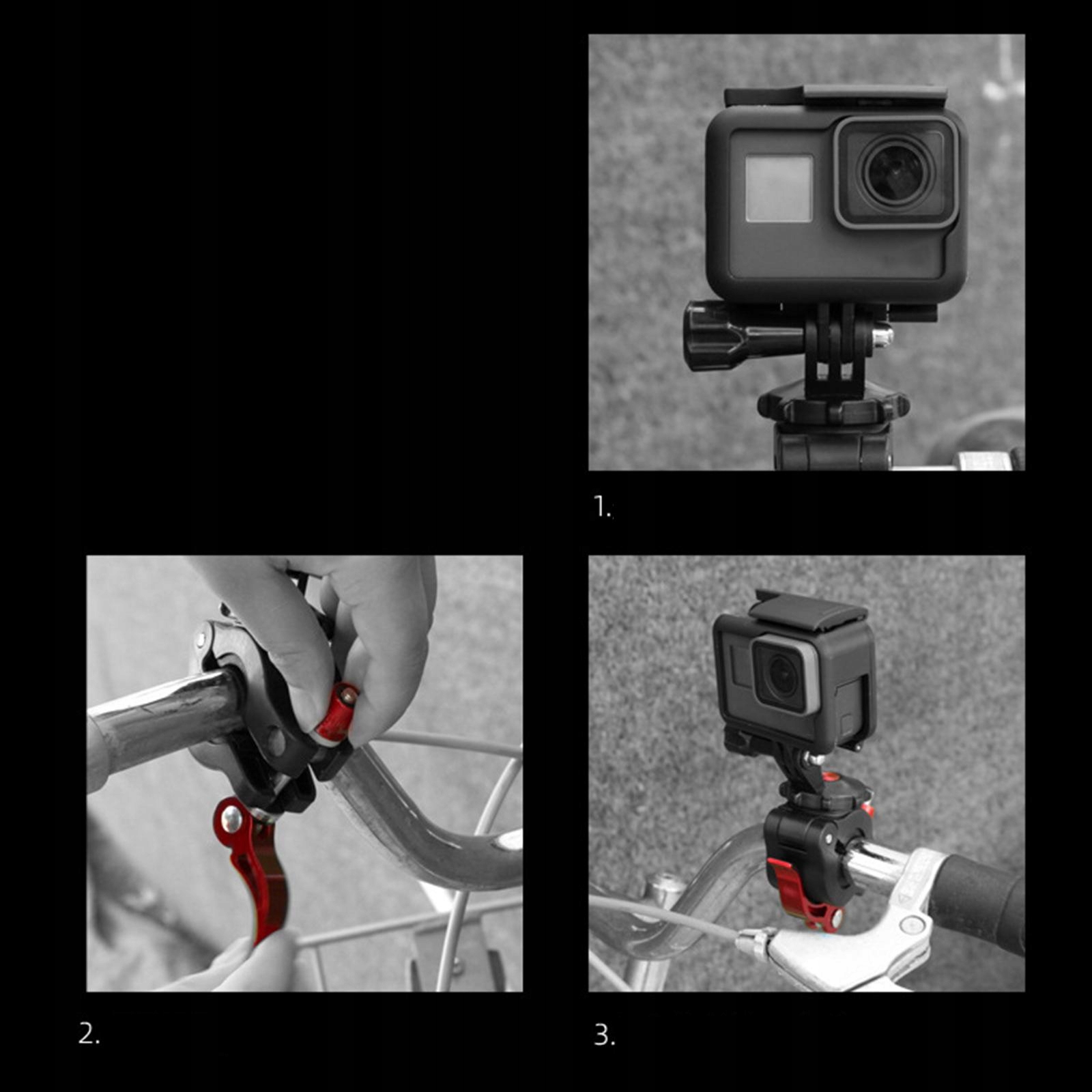 1.

2.

3.