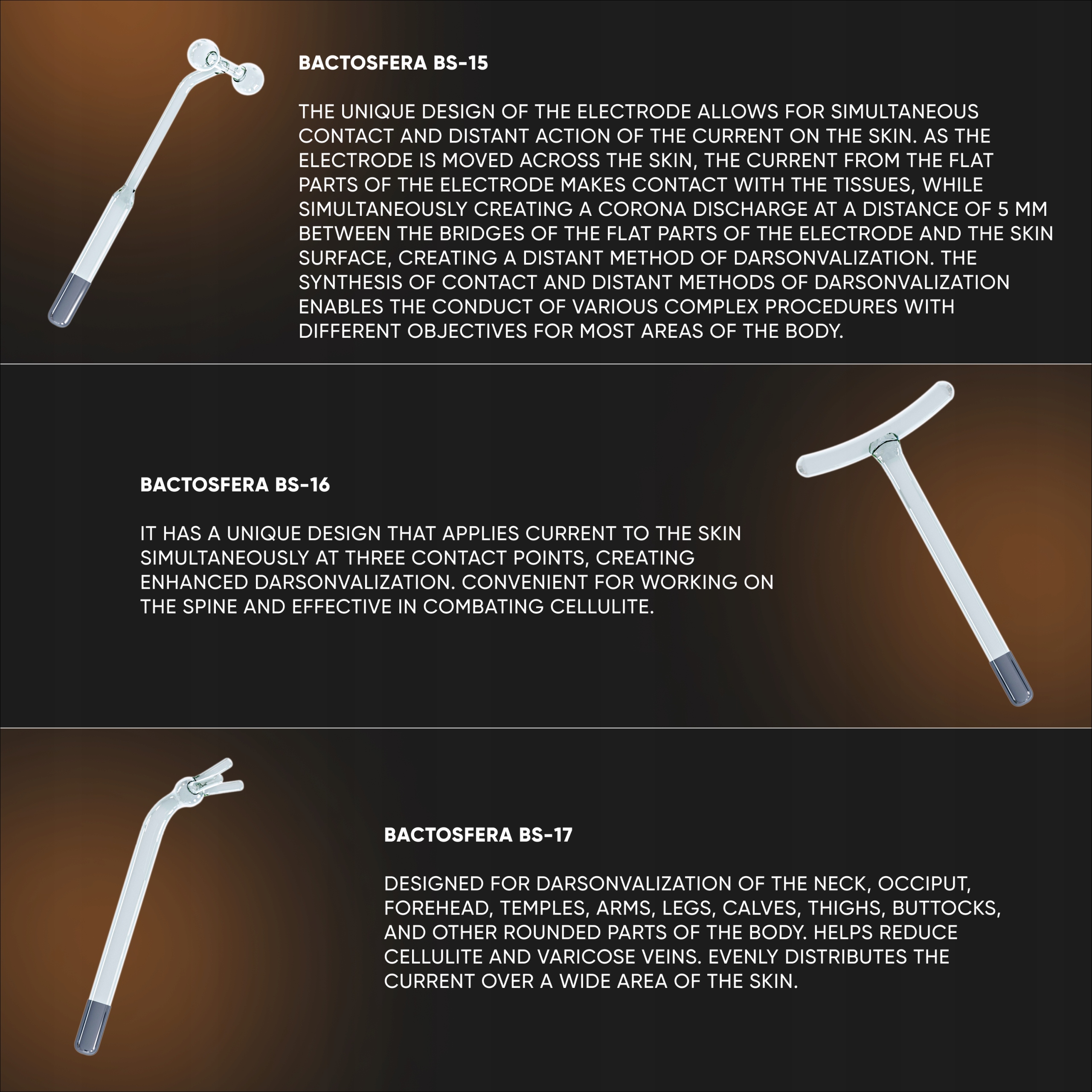 BACTOSFERA BS-15

THE UNIQUE DESIGN OF THE ELECTRODE ALLOWS FOR SIMULTANEOUS CONTACT AND DISTANT ACTION OF THE CURRENT ON THE SKIN. AS THE ELECTRODE IS MOVED ACROSS THE SKIN, THE CURRENT FROM THE FLAT PARTS OF THE ELECTRODE MAKES CONTACT WITH THE TISSUES, WHILE SIMULTANEOUSLY CREATING A CORONA DISCHARGE AT A DISTANCE OF 5 MM BETWEEN THE BRIDGES OF THE FLAT PARTS OF THE ELECTRODE AND THE SKIN SURFACE, CREATING A DISTANT METHOD OF DARSONVALIZATION. THE SYNTHESIS OF CONTACT AND DISTANT METHODS OF DARSONVALIZATION ENABLES THE CONDUCT OF VARIOUS COMPLEX PROCEDURES WITH DIFFERENT OBJECTIVES FOR MOST AREAS OF THE BODY.

BACTOSFERA BS-16

IT HAS A UNIQUE DESIGN THAT APPLIES CURRENT TO THE SKIN SIMULTANEOUSLY AT THREE CONTACT POINTS, CREATING ENHANCED DARSONVALIZATION. CONVENIENT FOR WORKING ON THE SPINE AND EFFECTIVE IN COMBATING CELLULITE.

BACTOSFERA BS-17

DESIGNED FOR DARSONVALIZATION OF THE NECK, OCCIPUT, FOREHEAD, TEMPLES, ARMS, LEGS, CALVES, THIGHS, BUTTOCKS, AND OTHER ROUNDED PARTS OF THE BODY. HELPS REDUCE CELLULITE AND VARICOSE VEINS. EVENLY DISTRIBUTES THE CURRENT OVER A WIDE AREA OF THE SKIN.