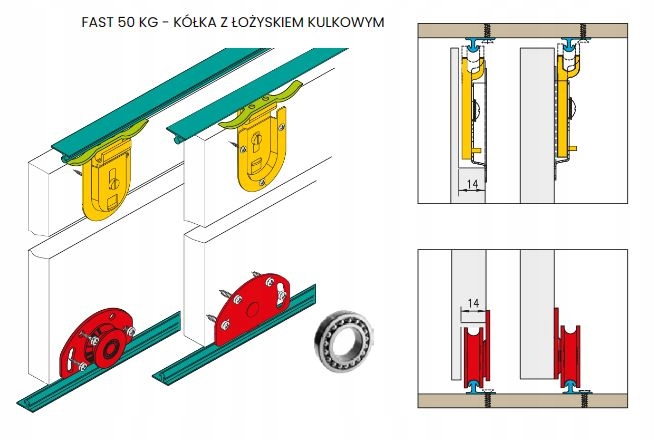 FAST 50 KG - KÓŁKA Z ŁOŻYSKIEM KULKOWYM

14

14