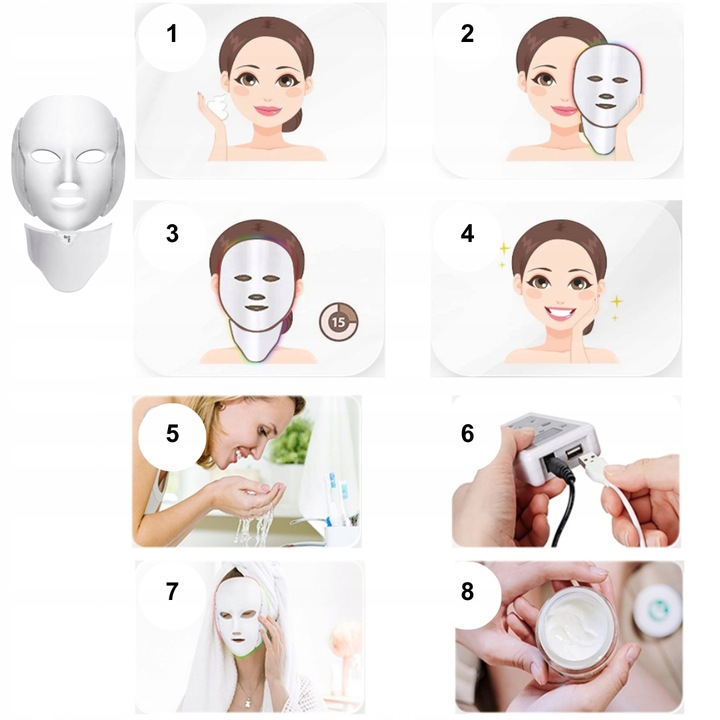 1

2

3

15

4

5

6

7

8