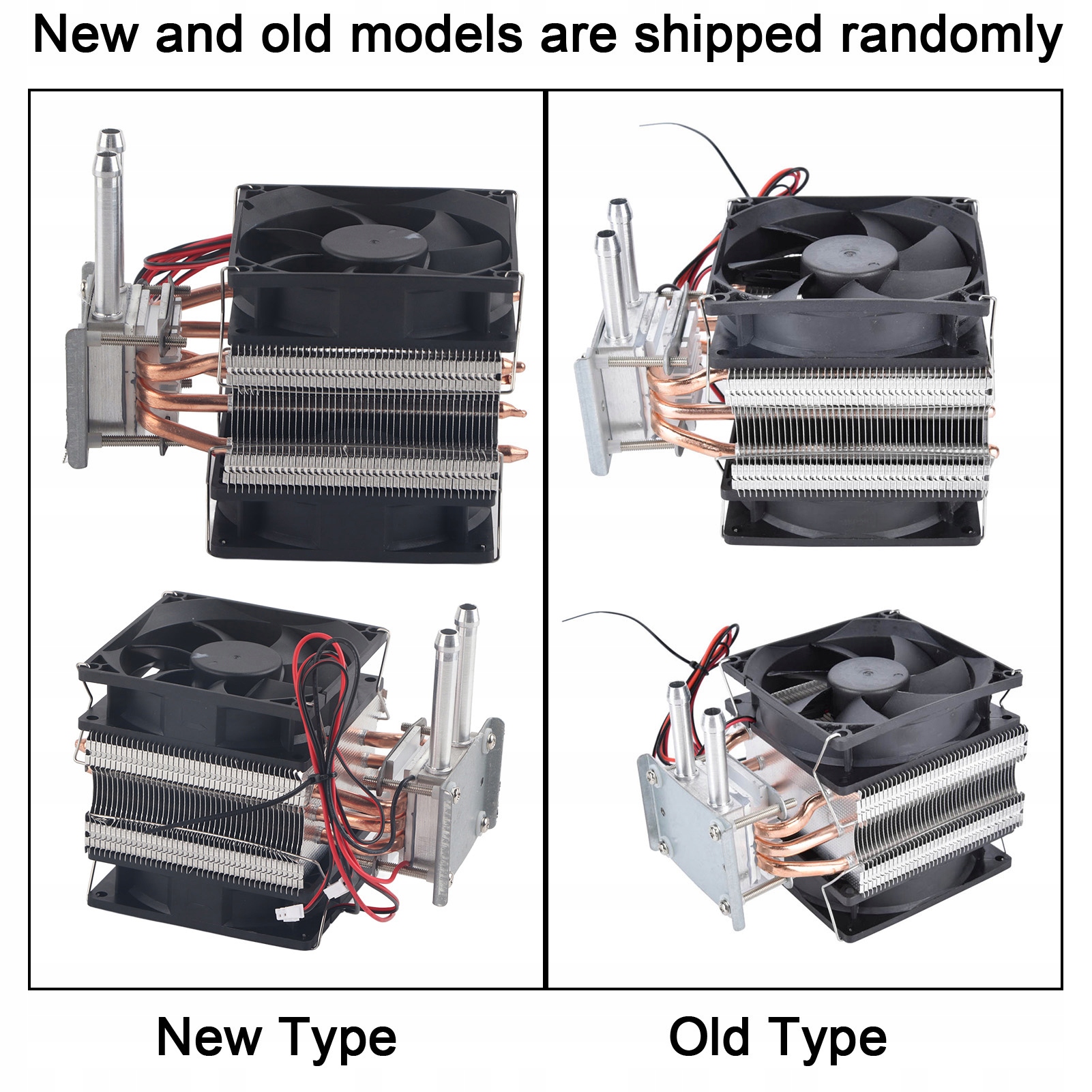 New and old models are shipped randomly

New Type

Old Type