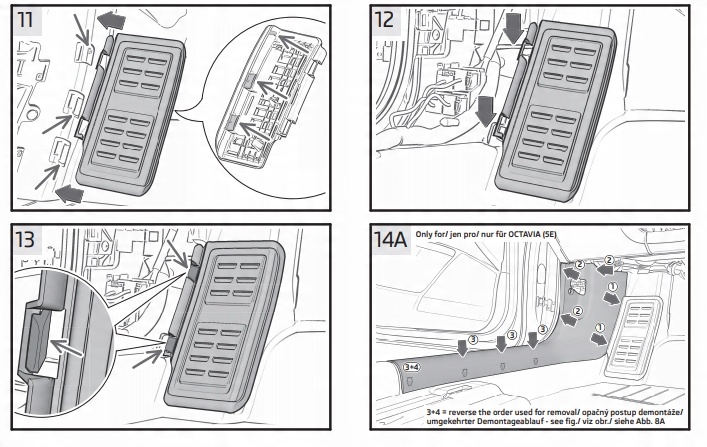 11

12

13

14A Only for/ jen pro/ nur für OCTAVIA (5E)

2 2 1 2 1 3 3 3 3+4

3+4 = reverse the order used for removal/ opačný postup demontáže/ umgekehrter Demontageablauf - see fig./ viz obr./ siehe Abb. 8A