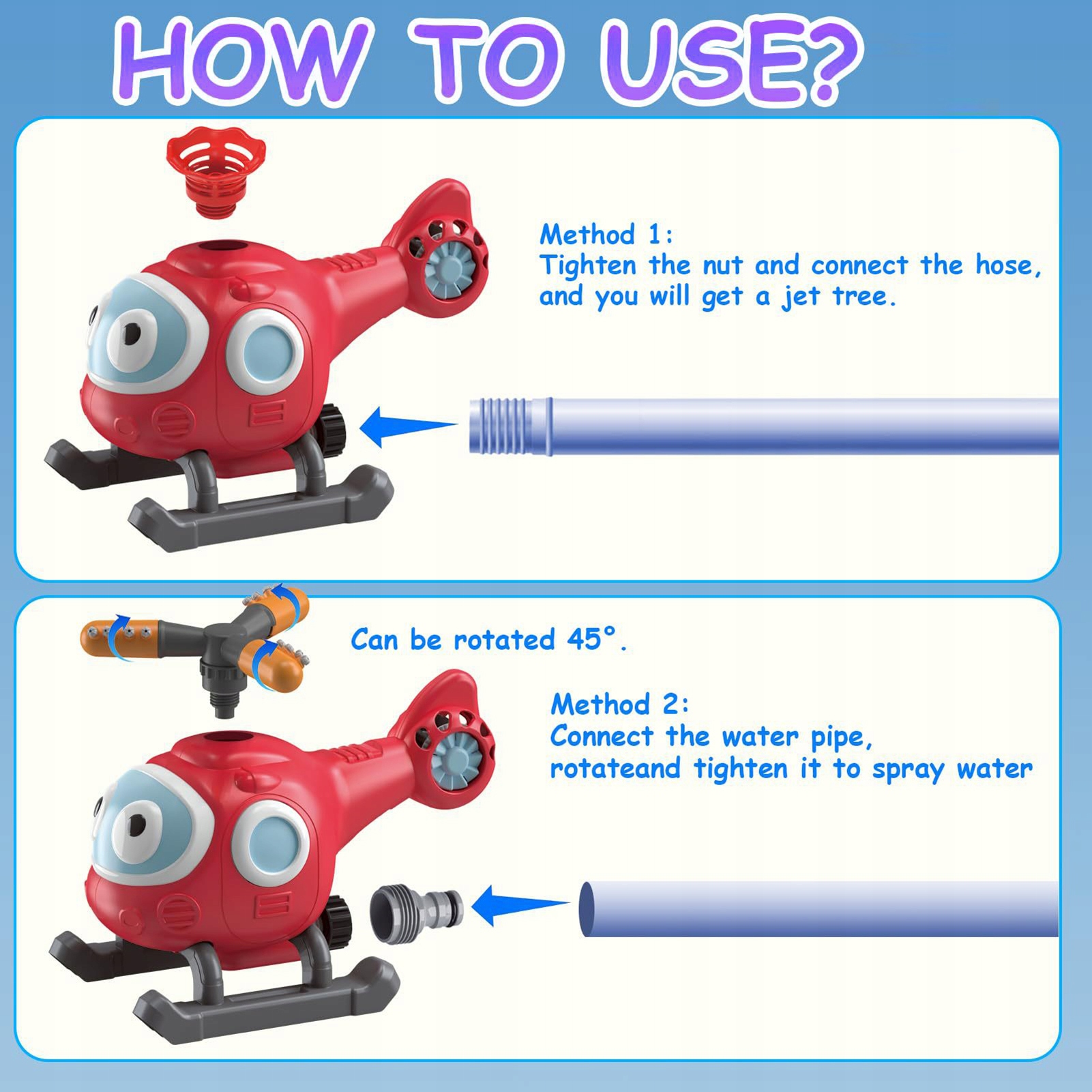 HOW TO USE?

Method 1:
Tighten the nut and connect the hose, and you will get a jet tree.

Can be rotated 45°.

Method 2:
Connect the water pipe, rotateand tighten it to spray water