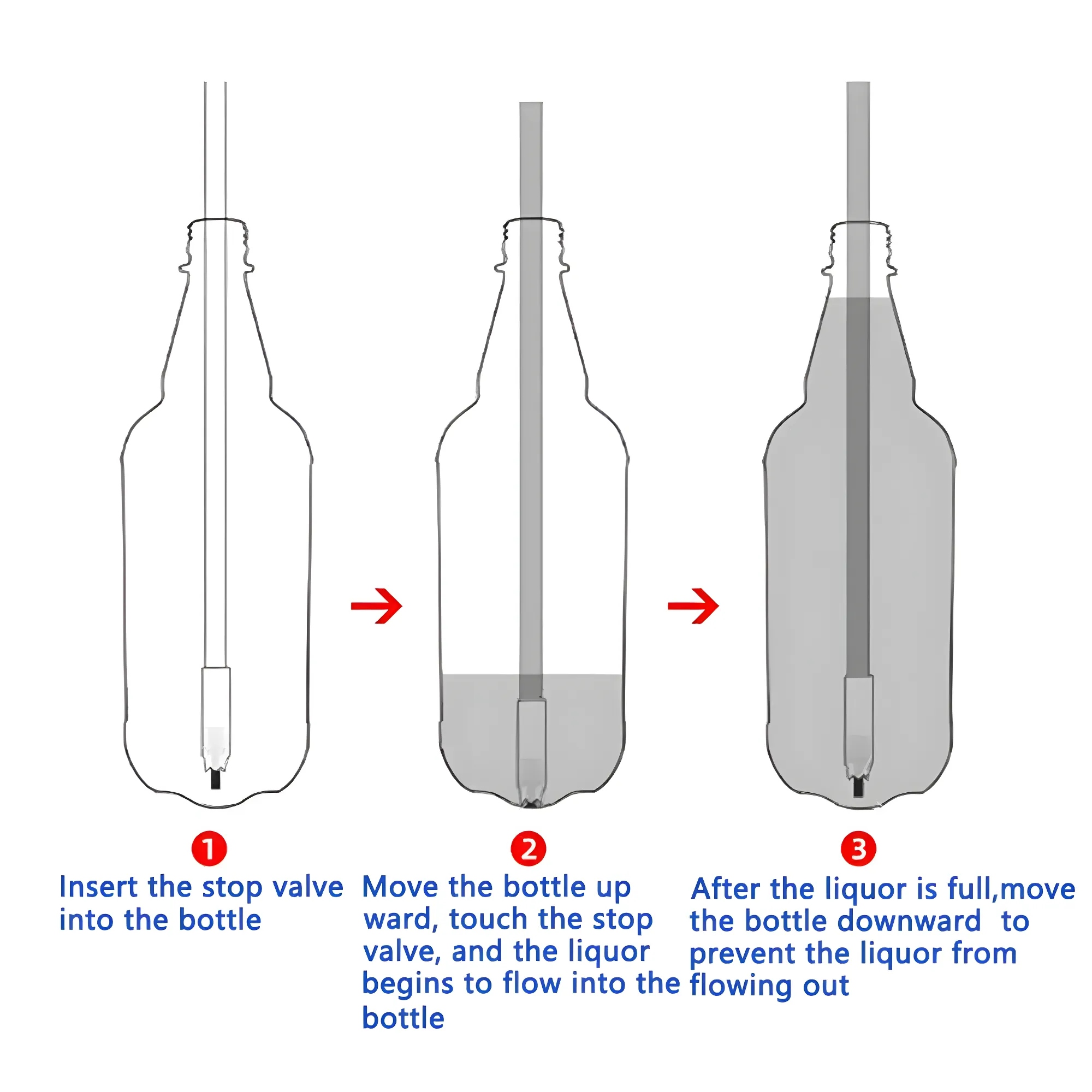 1
Insert the stop valve into the bottle

2
Move the bottle up ward, touch the stop valve, and the liquor begins to flow into the bottle

3
After the liquor is full,move the bottle downward to prevent the liquor from flowing out