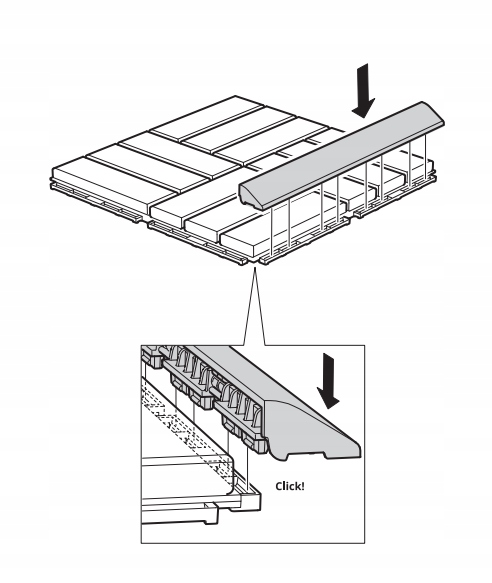 Click!