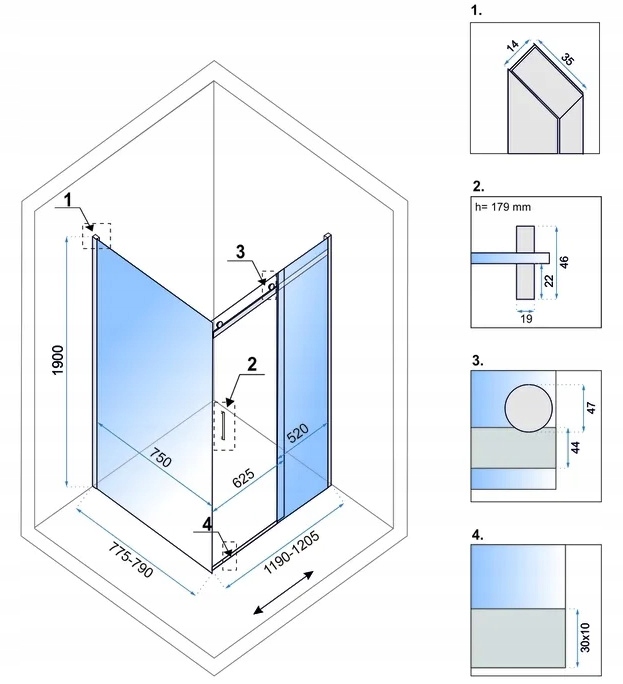 1
3
1900
2
750
625
520
4
775-790
1190-1205

1.
14
35

2.
h= 179 mm
46
22
19

3.
47
44

4.
30x10