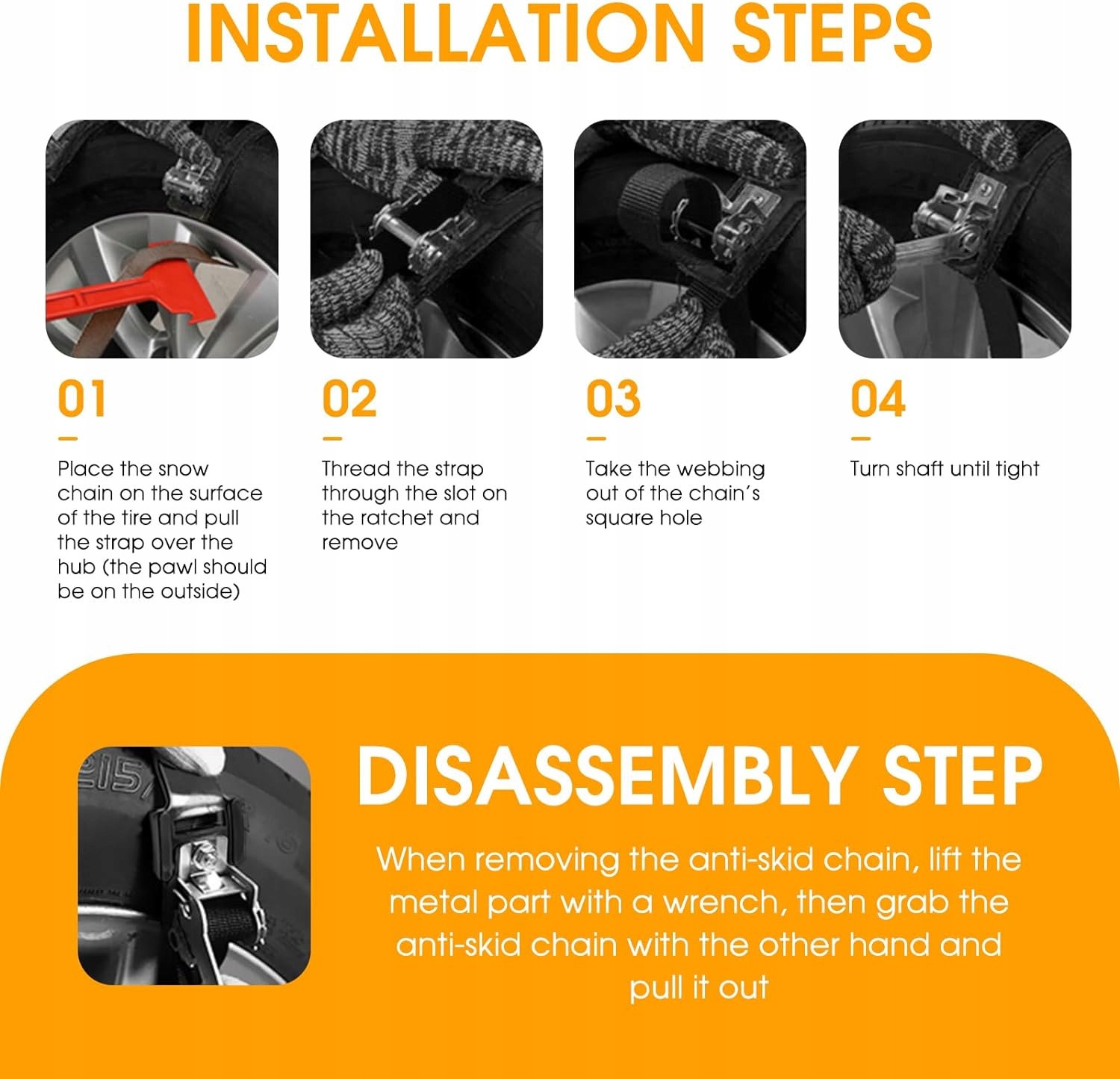 INSTALLATION STEPS

01

Place the snow chain on the surface of the tire and pull the strap over the hub (the pawl should be on the outside)

02

Thread the strap through the slot on the ratchet and remove

03

Take the webbing out of the chain's square hole

04

Turn shaft until tight

DISASSEMBLY STEP

When removing the anti-skid chain, lift the metal part with a wrench, then grab the anti-skid chain with the other hand and pull it out