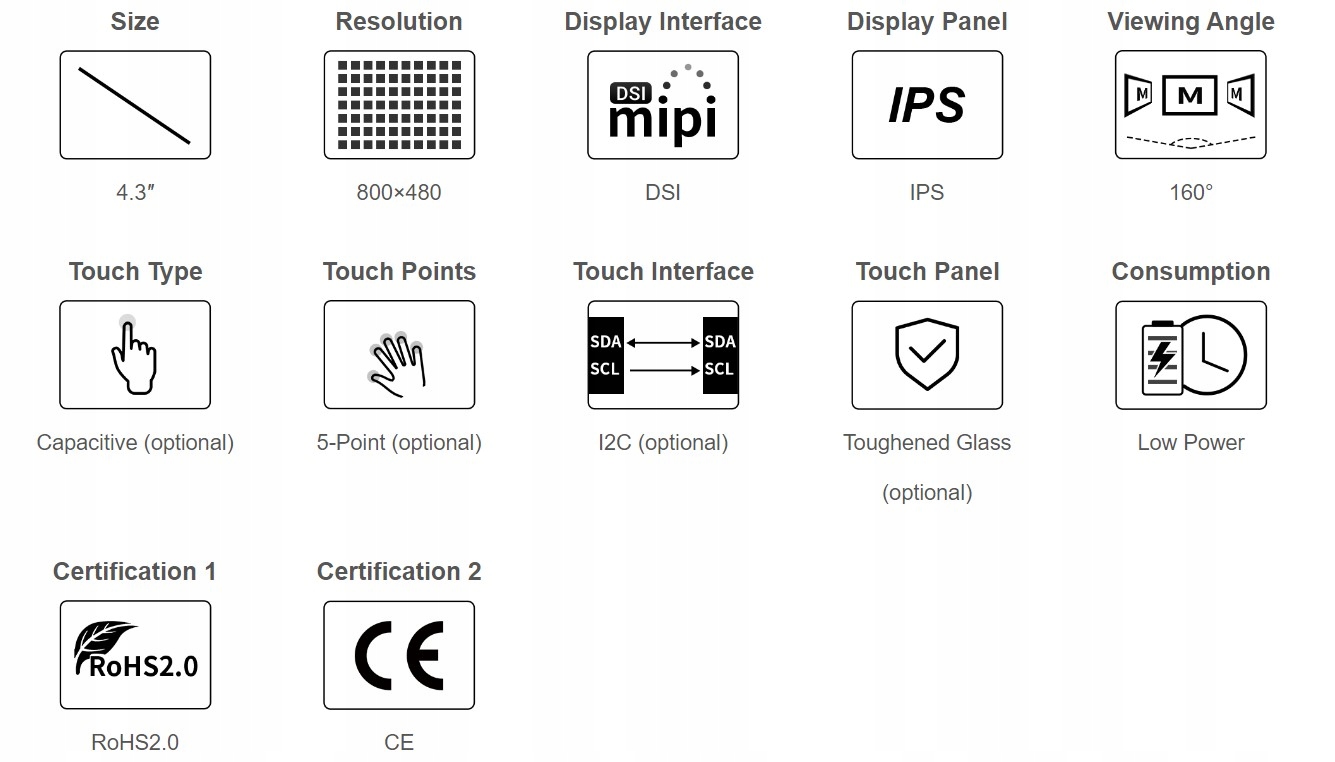 Size

4.3″

Resolution

800×480

Display Interface

DSI mipi

DSI

Display Panel

IPS

IPS

Viewing Angle

M M M

160°

Touch Type

Capacitive (optional)

Touch Points

5-Point (optional)

Touch Interface

SDA SDA
SCL SCL

I2C (optional)

Touch Panel

Toughened Glass

(optional)

Consumption

Low Power

Certification 1

RoHS2.0

RoHS2.0

Certification 2

CE

CE