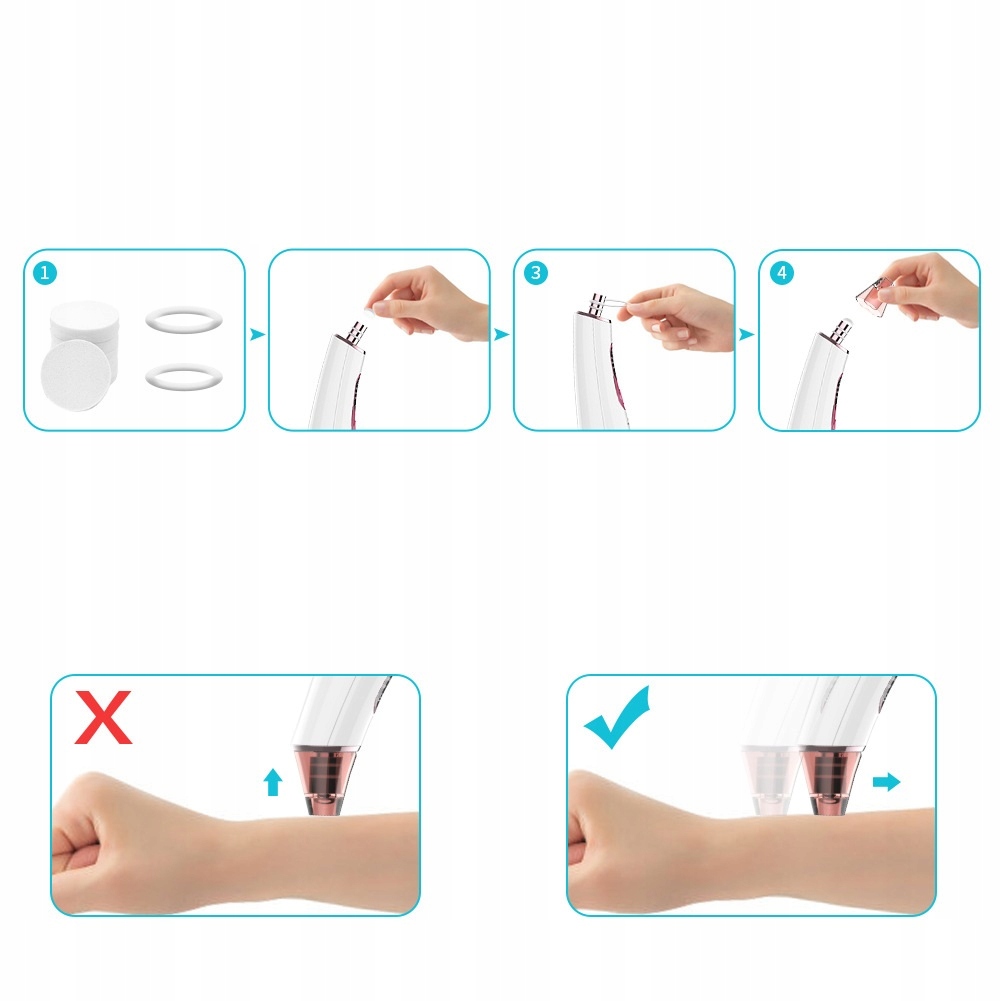 1

3

4