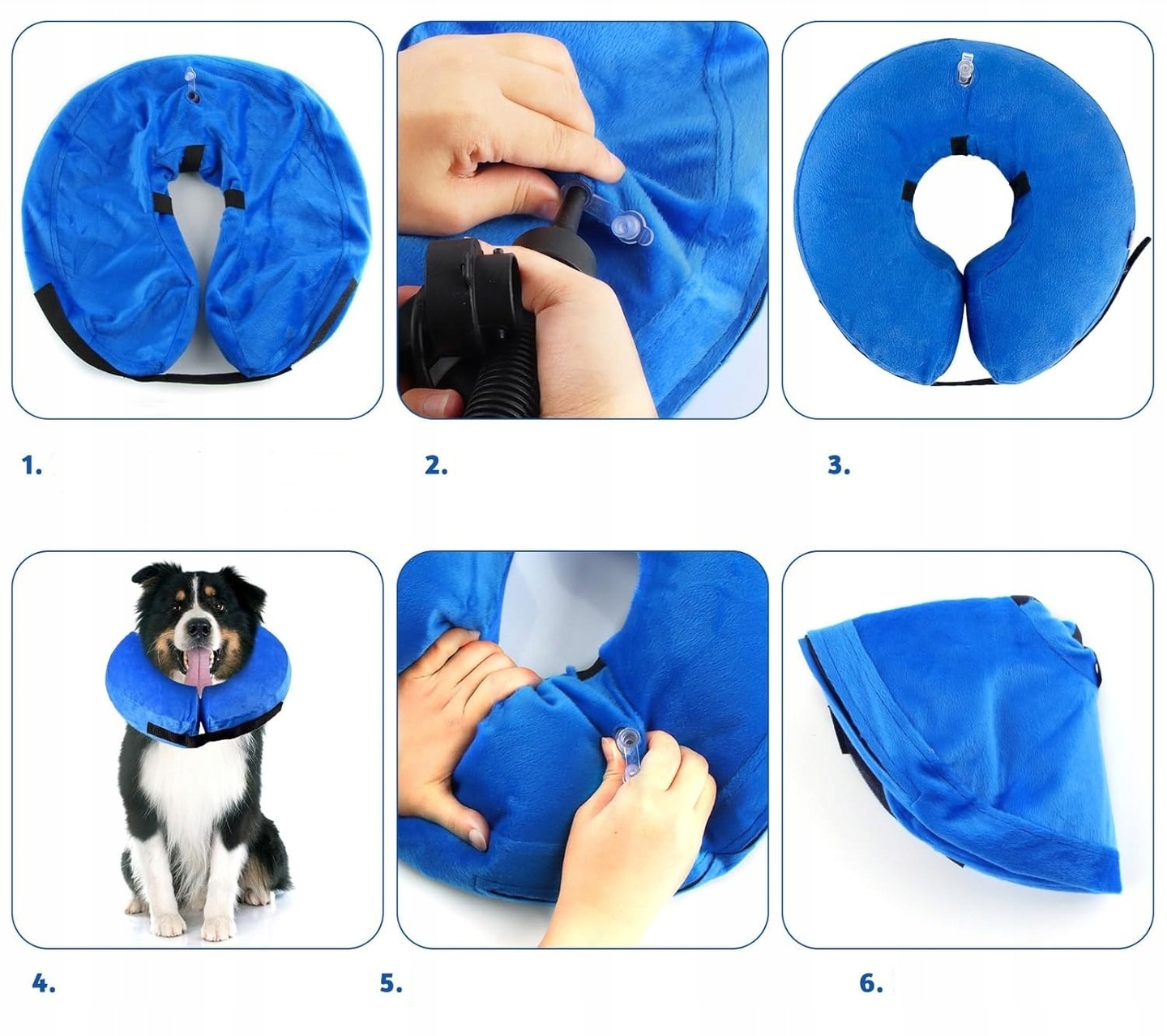 1.

2.

3.

4.

5.

6.