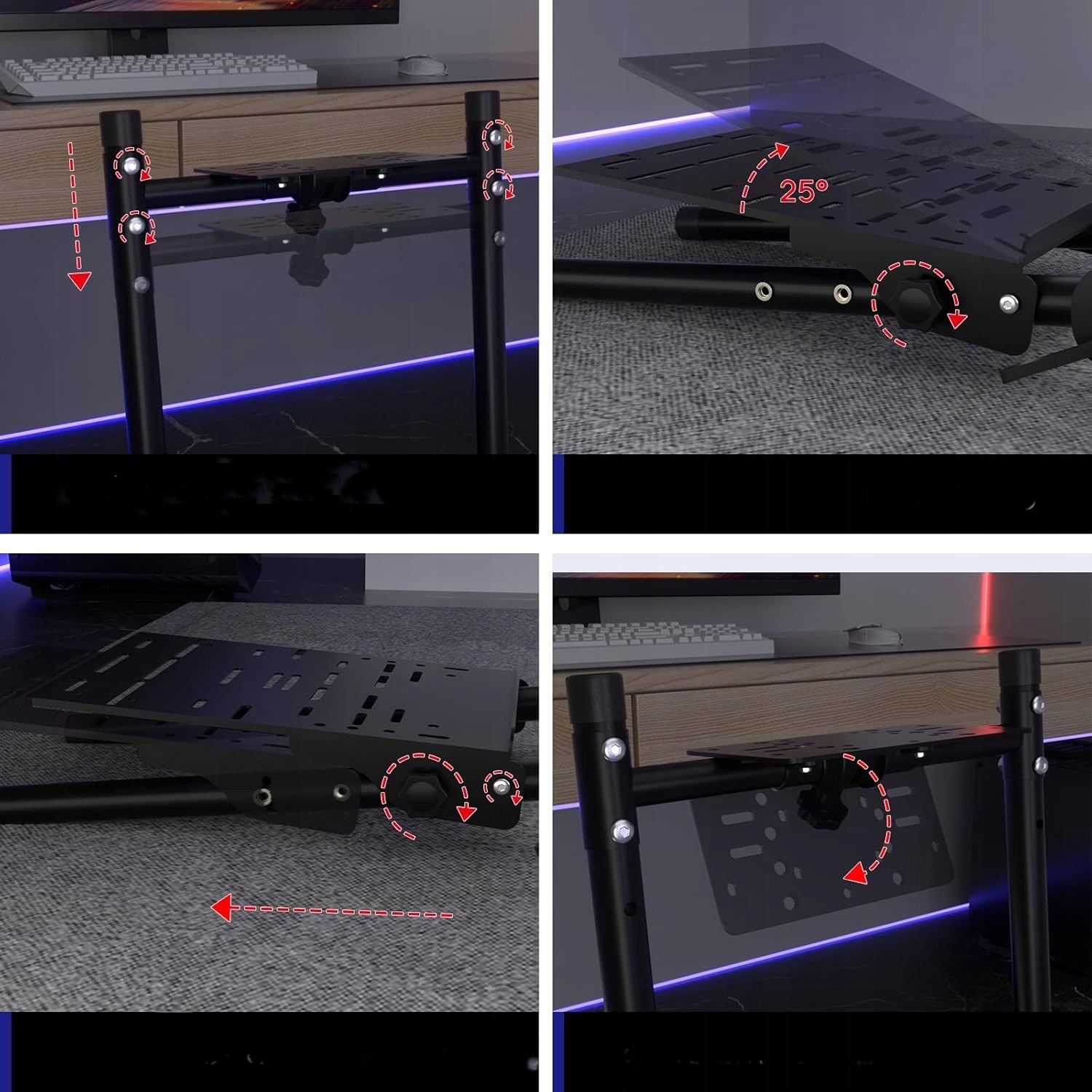 25°