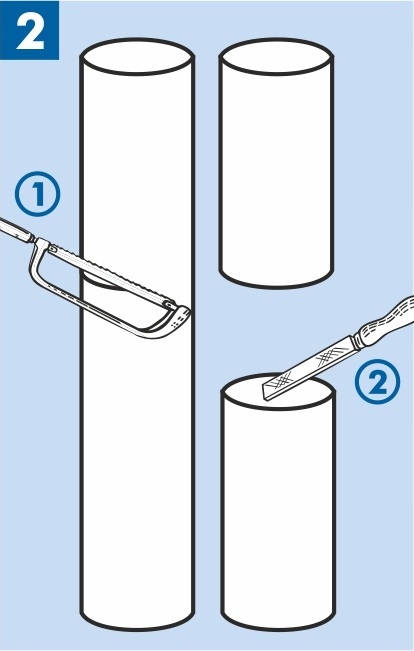 2

1

2