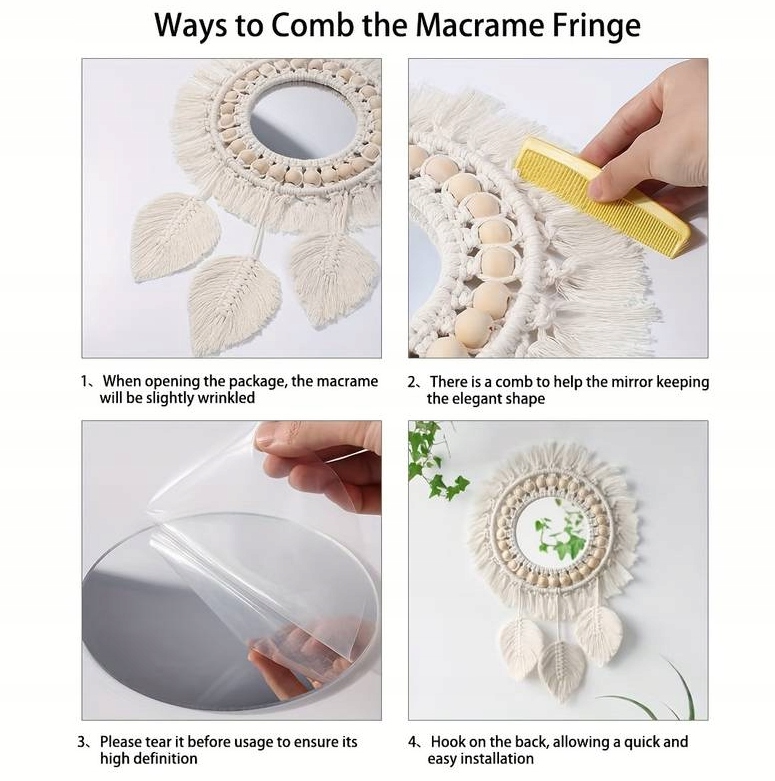 Ways to Comb the Macrame Fringe

1、When opening the package, the macrame will be slightly wrinkled

2、There is a comb to help the mirror keeping the elegant shape

3、Please tear it before usage to ensure its high definition

4、Hook on the back, allowing a quick and easy installation