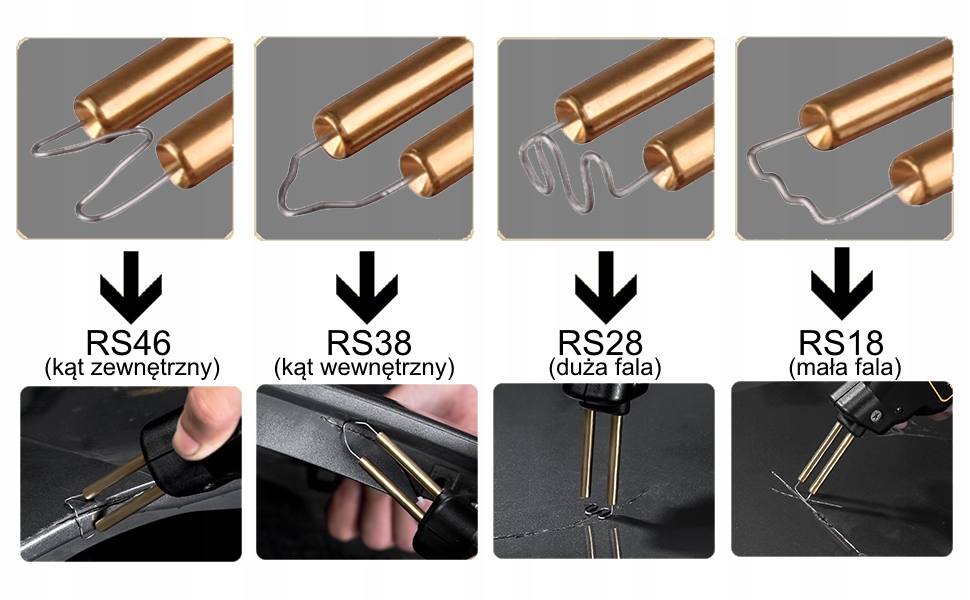 RS46
(kąt zewnętrzny)

RS38
(kąt wewnętrzny)

RS28
(duża fala)

RS18
(mała fala)