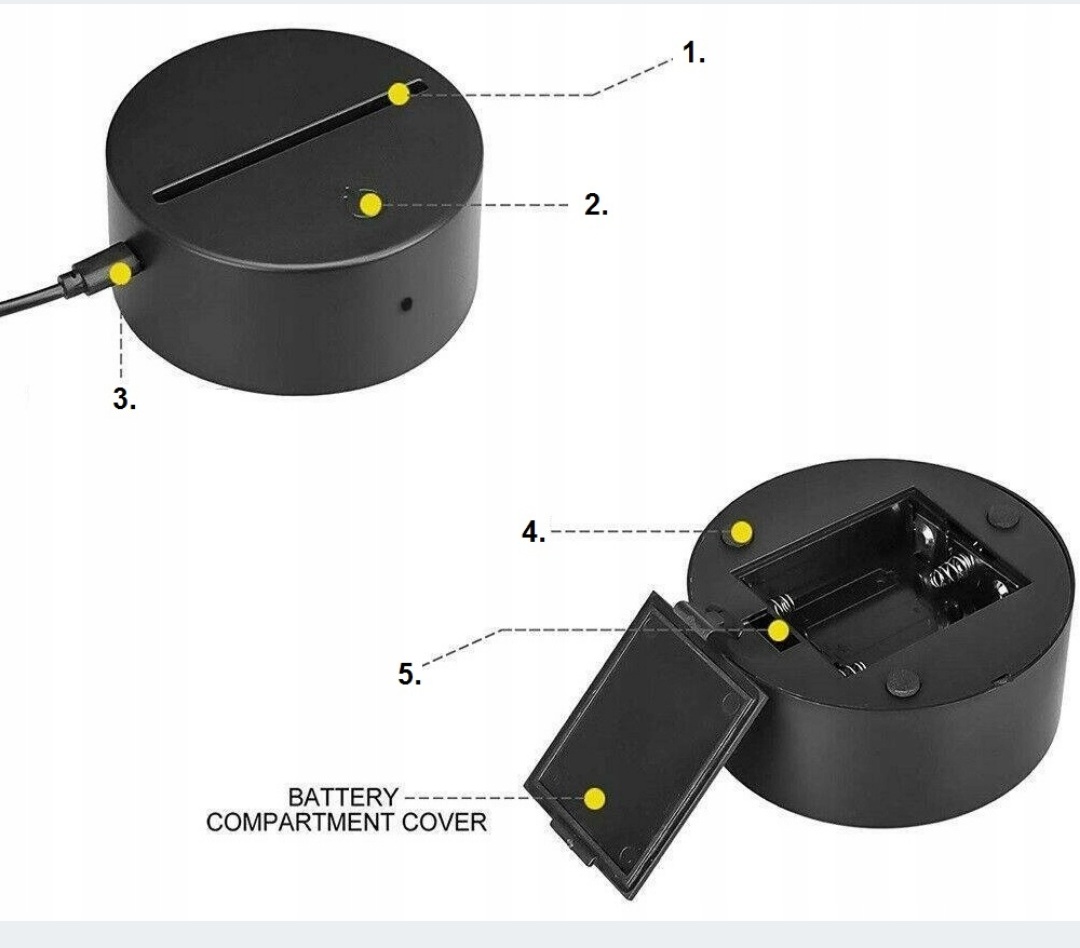 1.

2.

3.

4.

5.

BATTERY
COMPARTMENT COVER