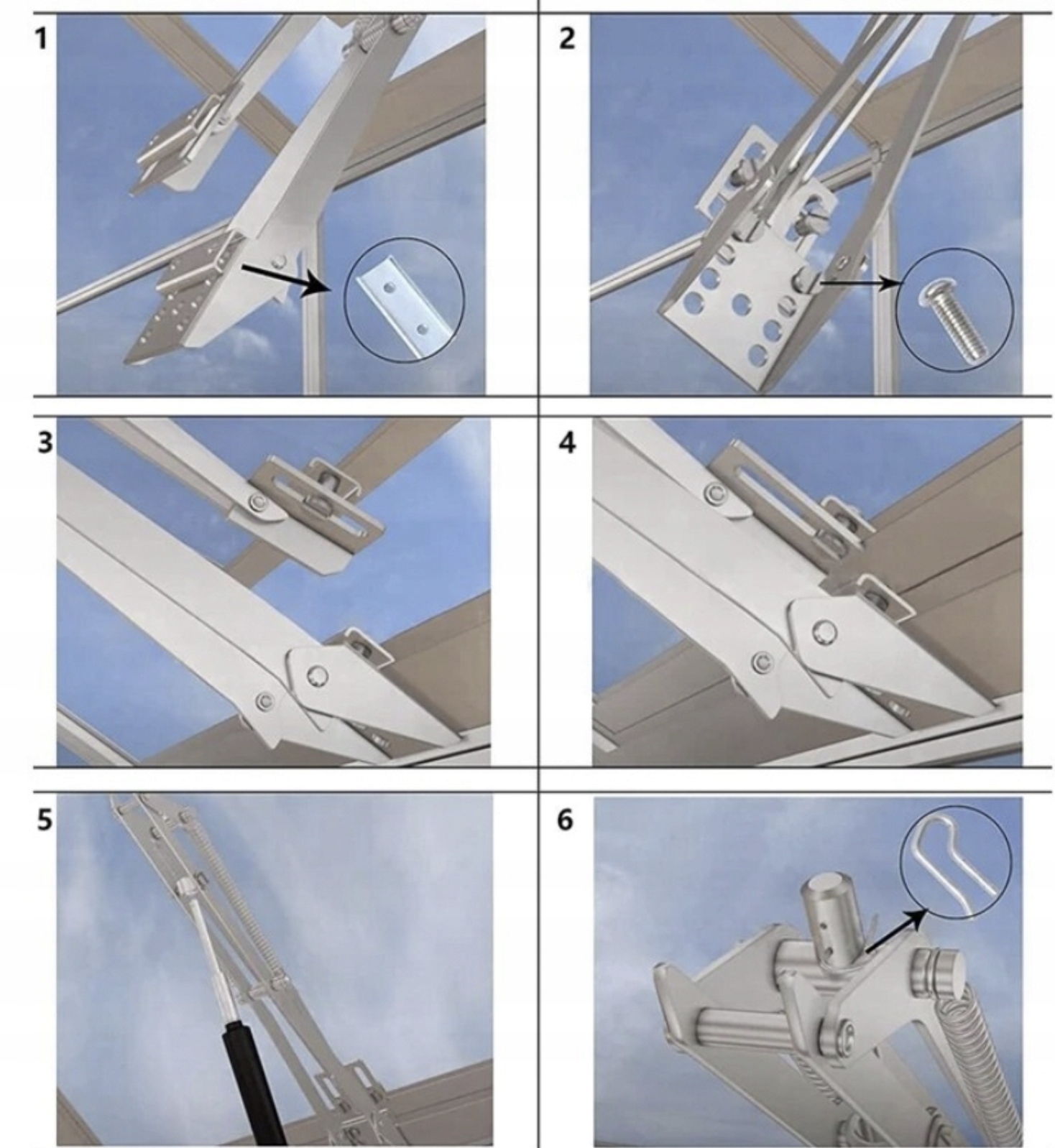 1

2

3

4

5

6