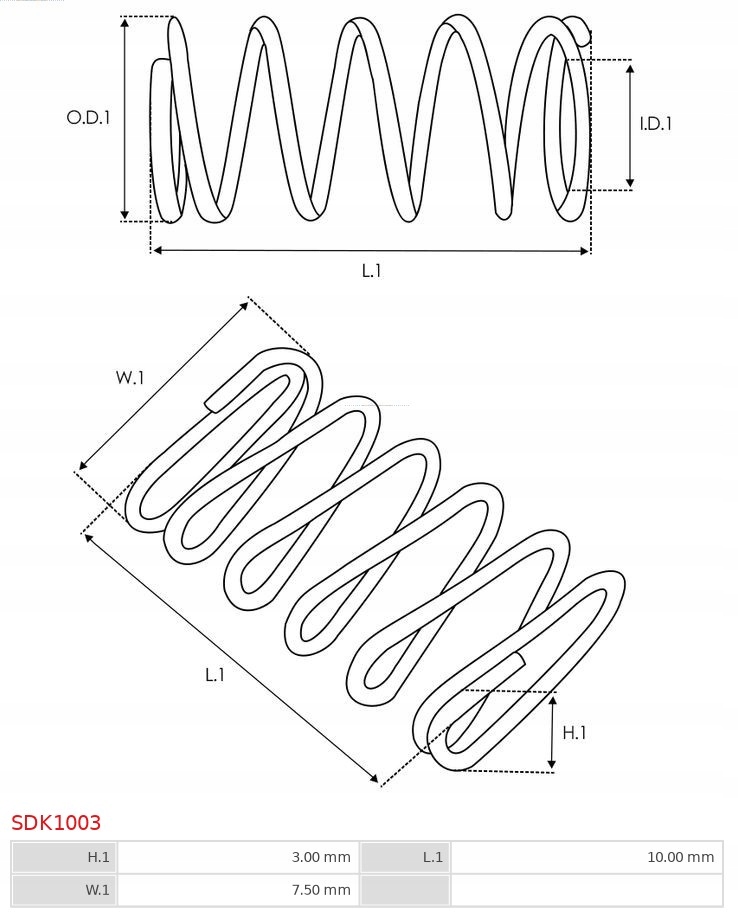 O.D.1

I.D.1

L.1

W.1

L.1

H.1

SDK1003

| H.1 | 3.00 mm | L.1 | 10.00 mm |
|---|---|---|---|
| W.1 | 7.50 mm | | |