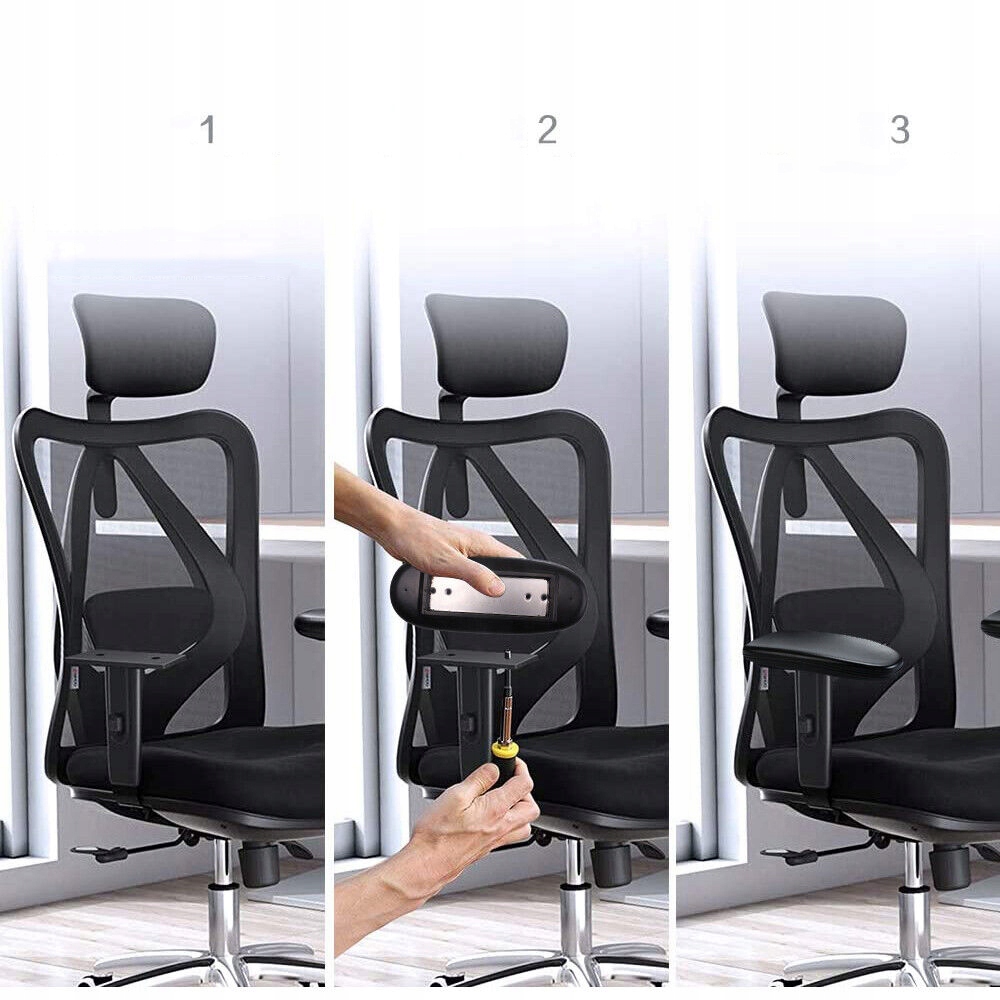 1

2

3