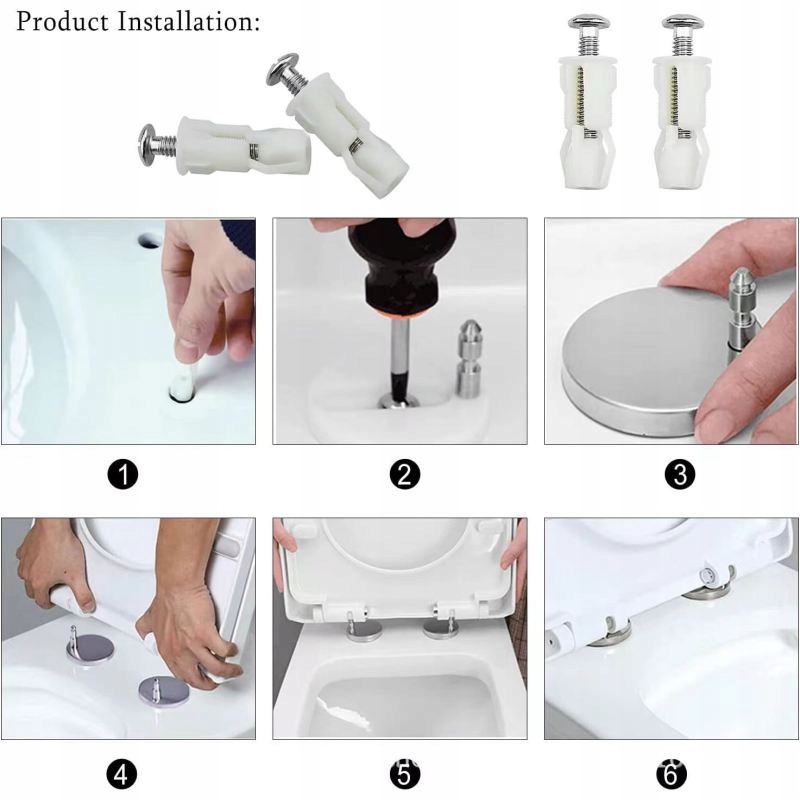 Product Installation:

1

2

3

4

5

6