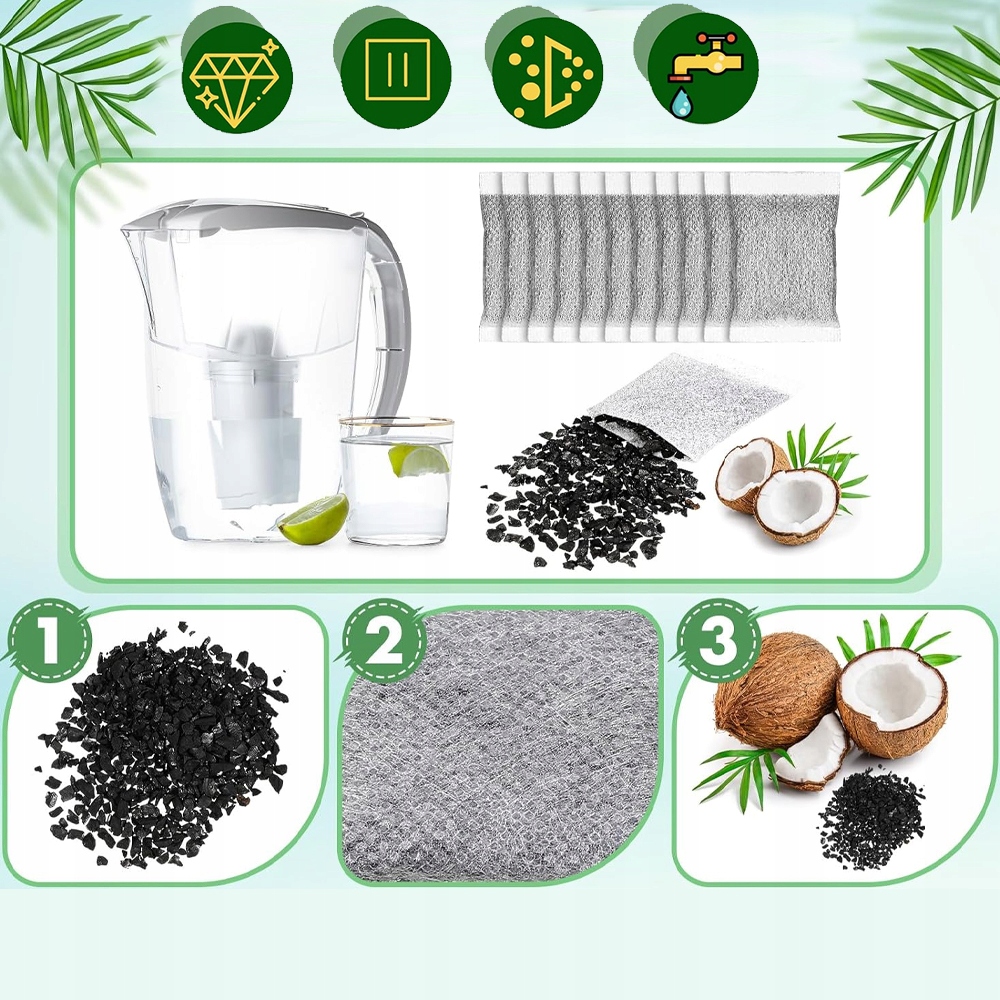 1

2

3