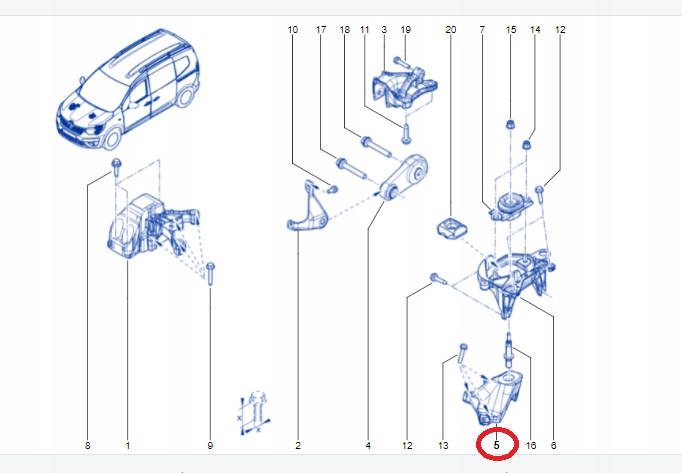 10 17 18 11 3 19 20 7 15 14 12

X
X

8 1 9 2 4 12 13 5 16 6