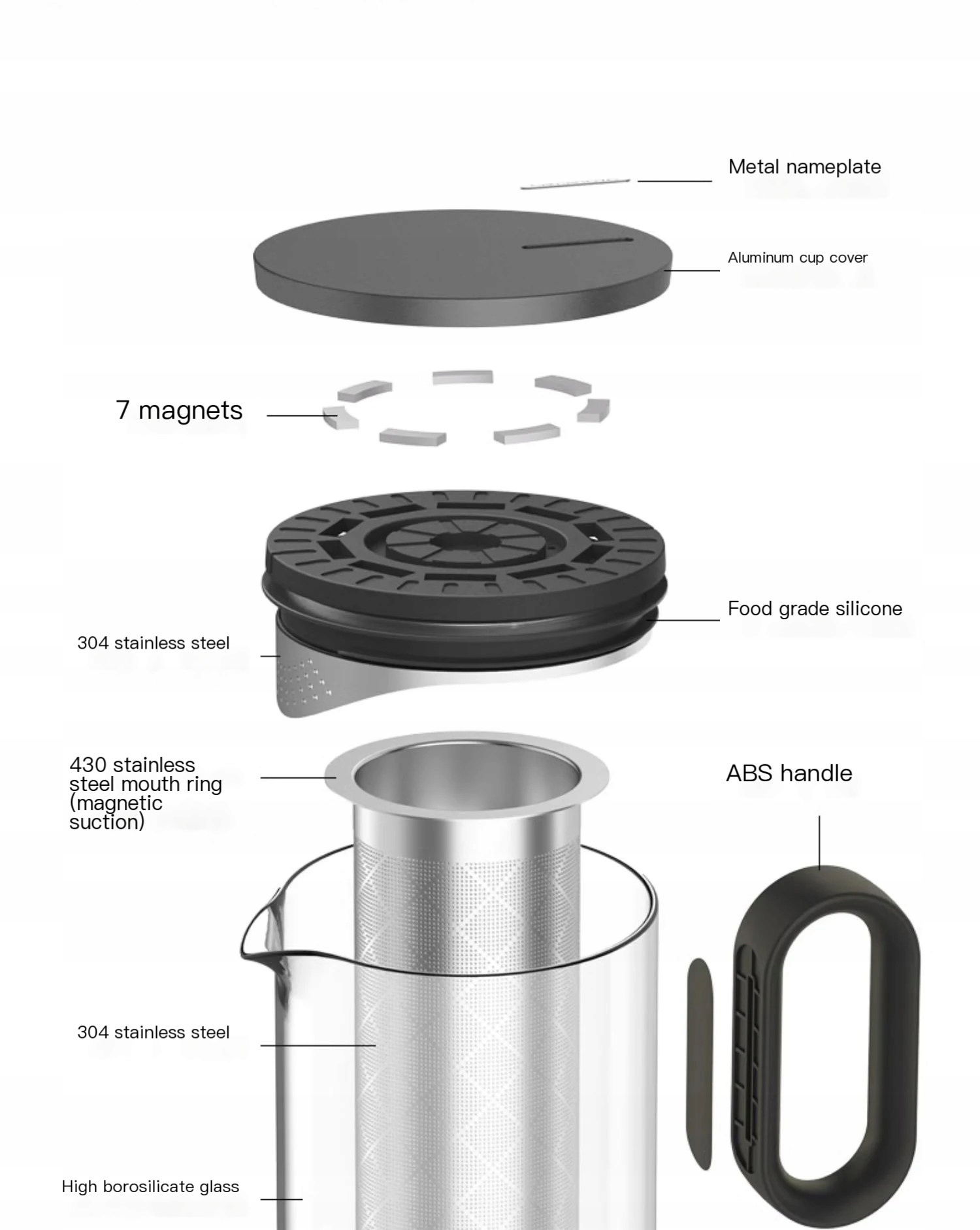 Metal nameplate

Aluminum cup cover

7 magnets

Food grade silicone

304 stainless steel

430 stainless steel mouth ring (magnetic suction)

ABS handle

304 stainless steel

High borosilicate glass