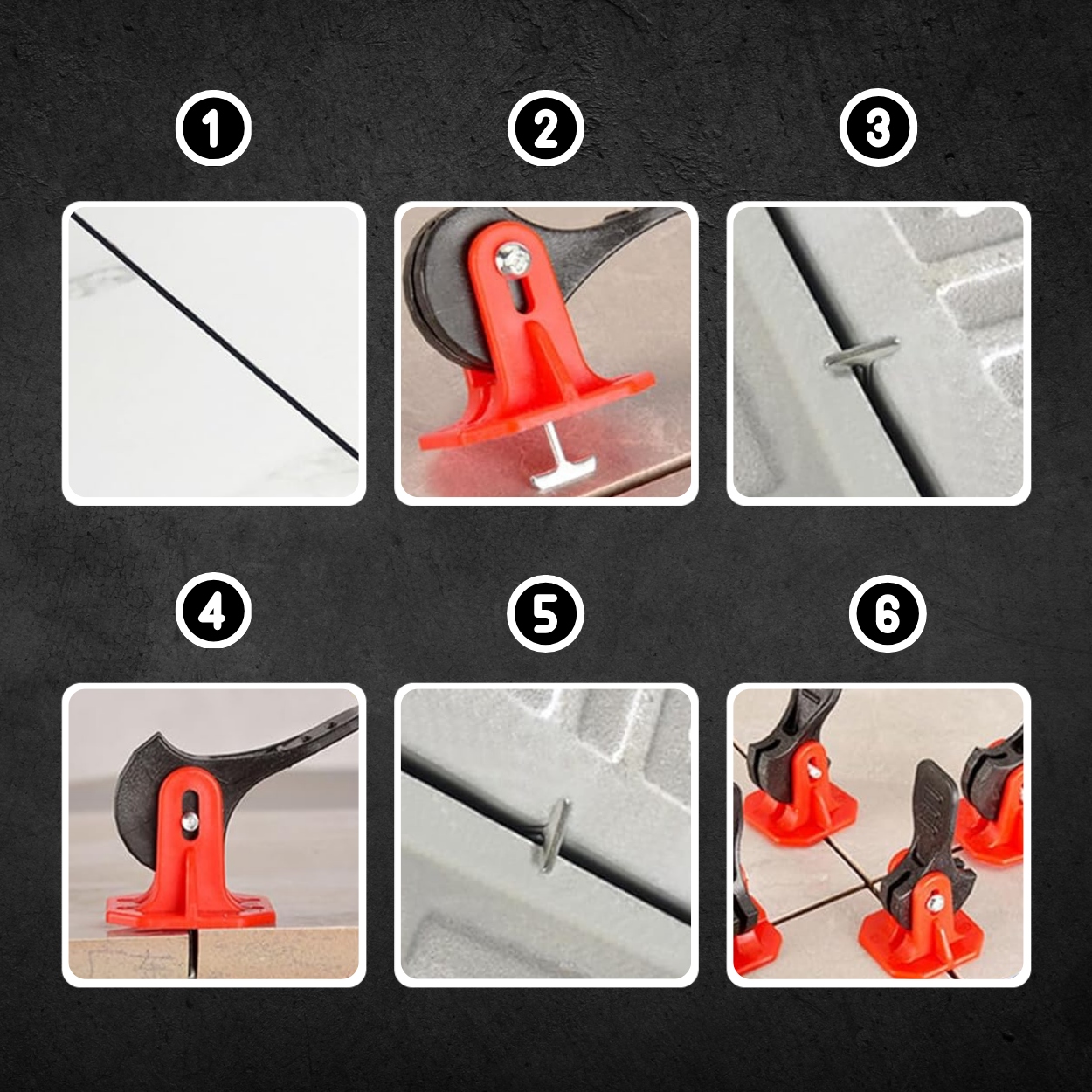 1
2
3
4
5
6