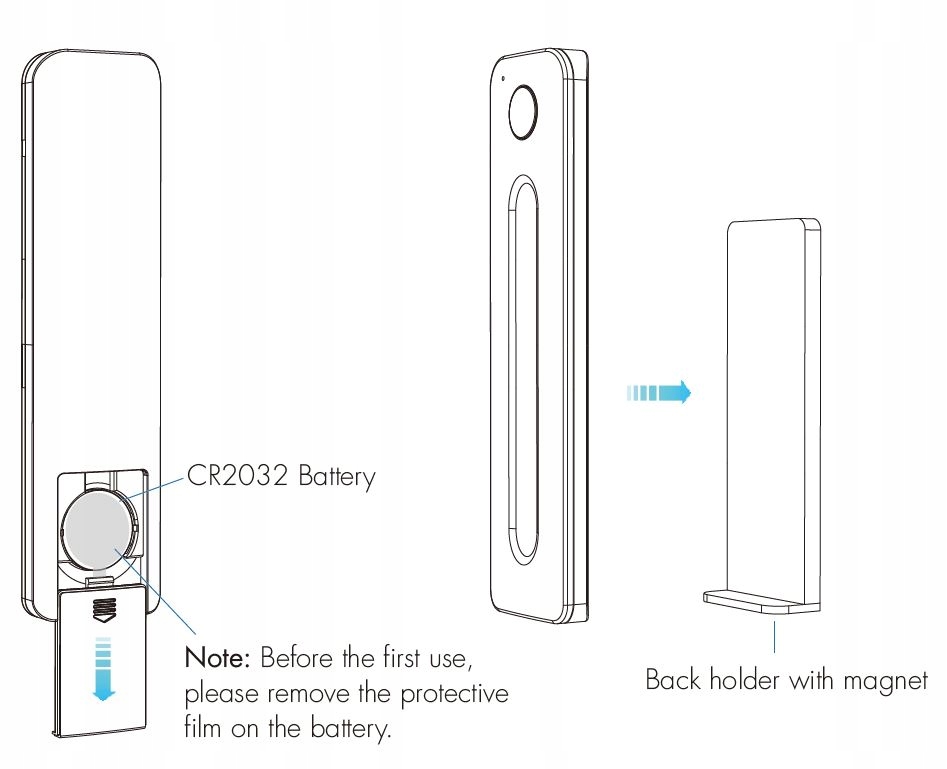 CR2032 Battery

Note: Before the first use, please remove the protective film on the battery.

Back holder with magnet