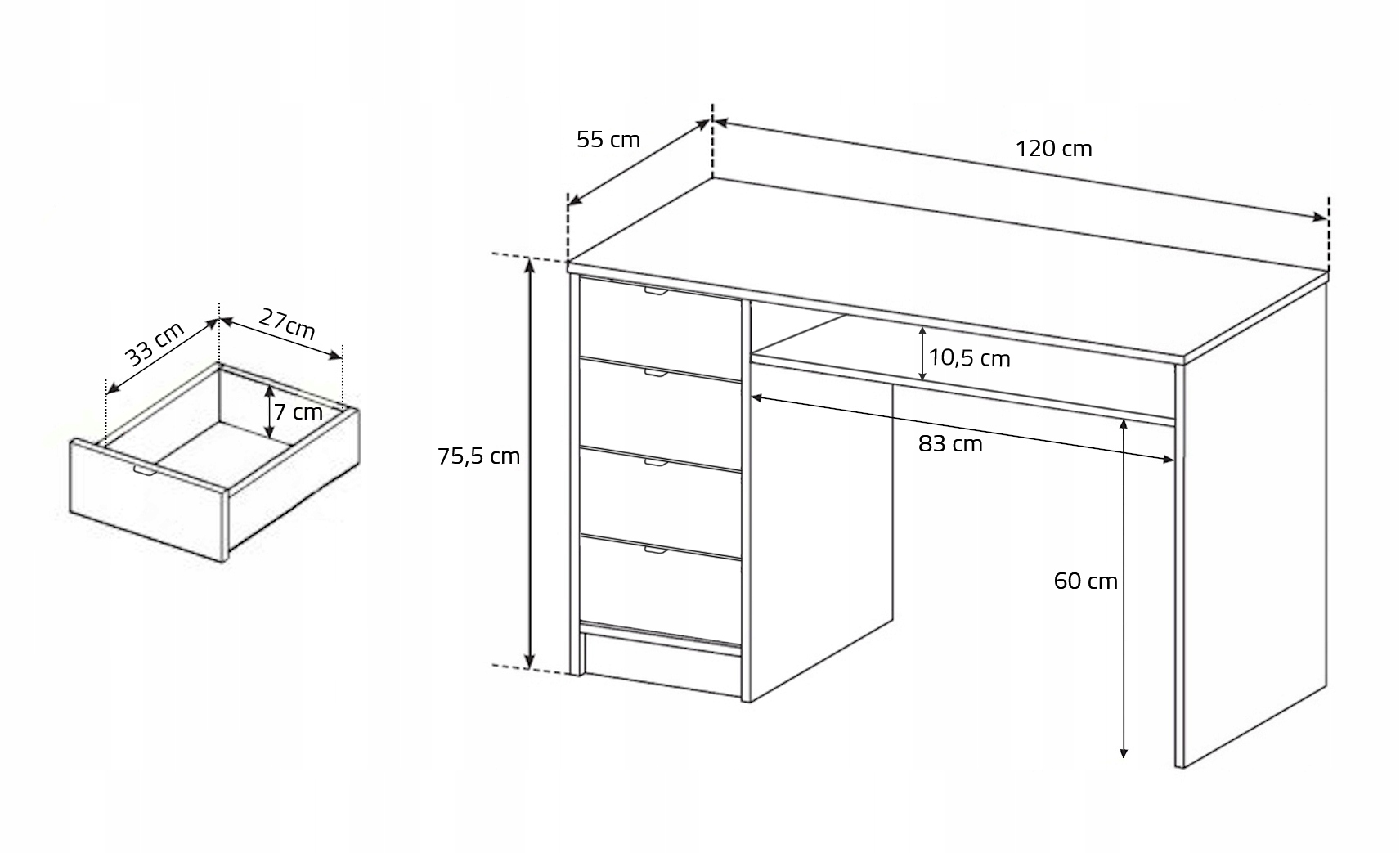 33 cm
27cm
7 cm
55 cm
120 cm
75,5 cm
10,5 cm
83 cm
60 cm