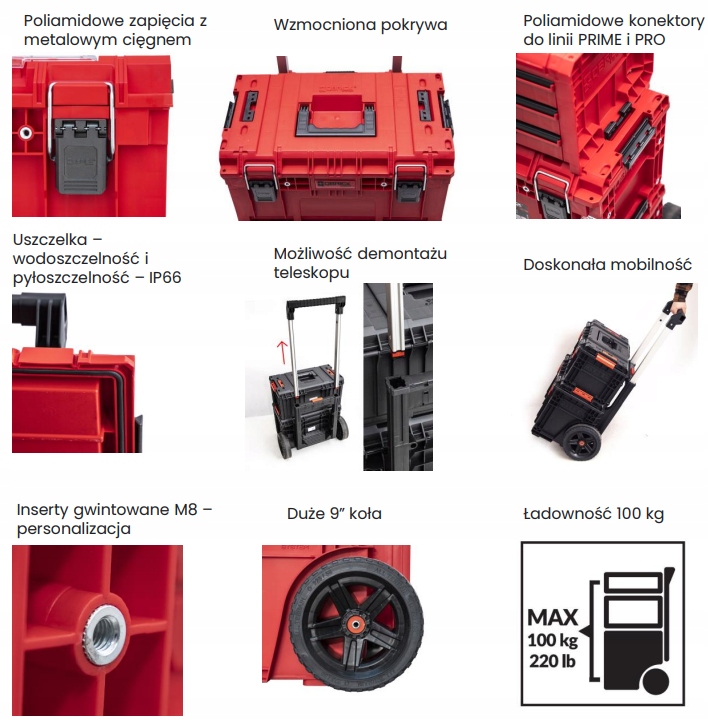 Poliamidowe zapięcia z metalowym cięgnem

Wzmocniona pokrywa

Poliamidowe konektory do linii PRIME i PRO

Uszczelka – wodoszczelność i pyłoszczelność – IP66

Możliwość demontażu teleskopu

Doskonała mobilność

Inserty gwintowane M8 – personalizacja

Duże 9" koła

Ładowność 100 kg

MAX
100 kg
220 lb