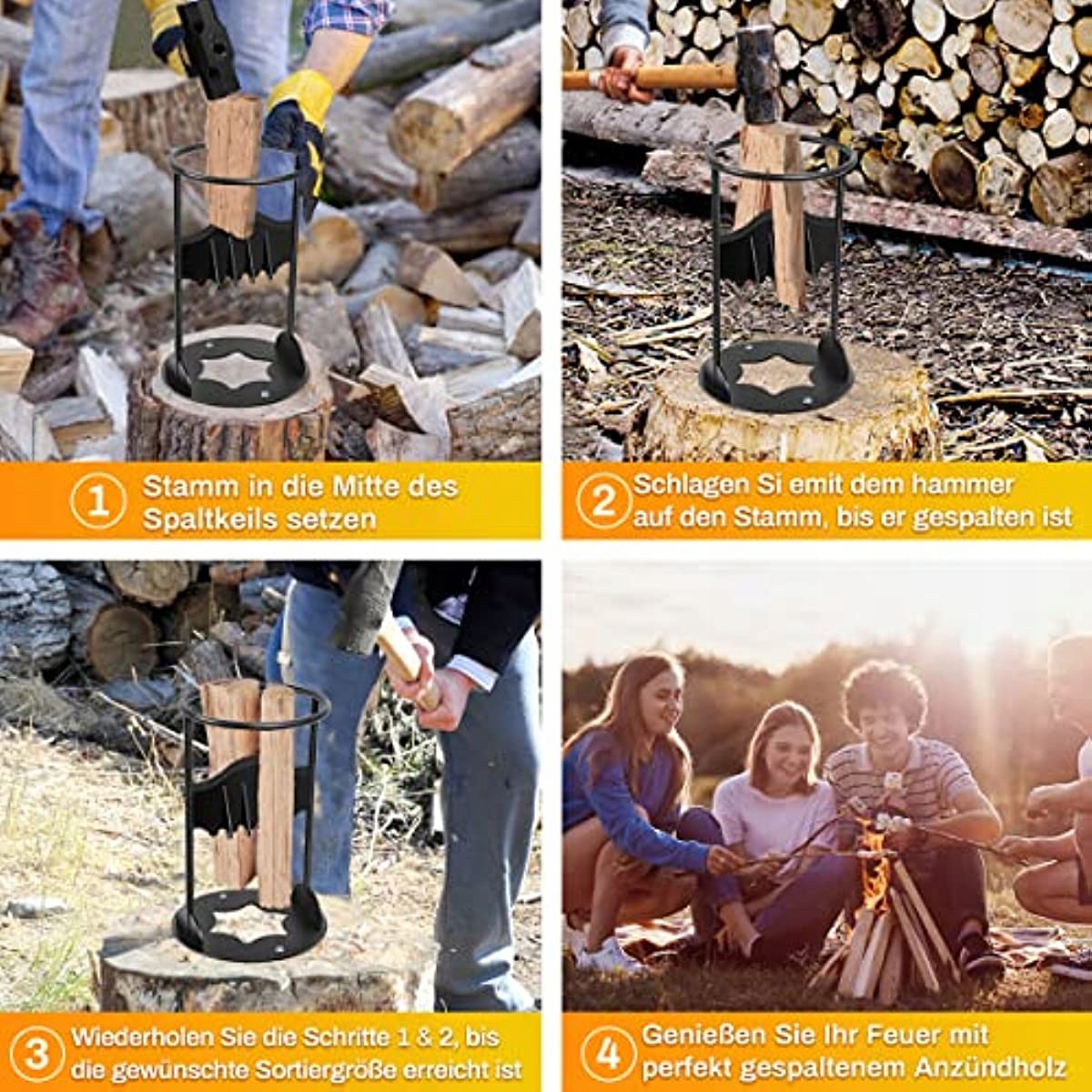 1 Stamm in die Mitte des Spaltkeils setzen

2 Schlagen Si emit dem hammer auf den Stamm, bis er gespalten ist

3 Wiederholen Sie die Schritte 1 & 2, bis die gewünschte Sortiergröße erreicht ist

4 Genießen Sie Ihr Feuer mit perfekt gespaltenem Anzündholz