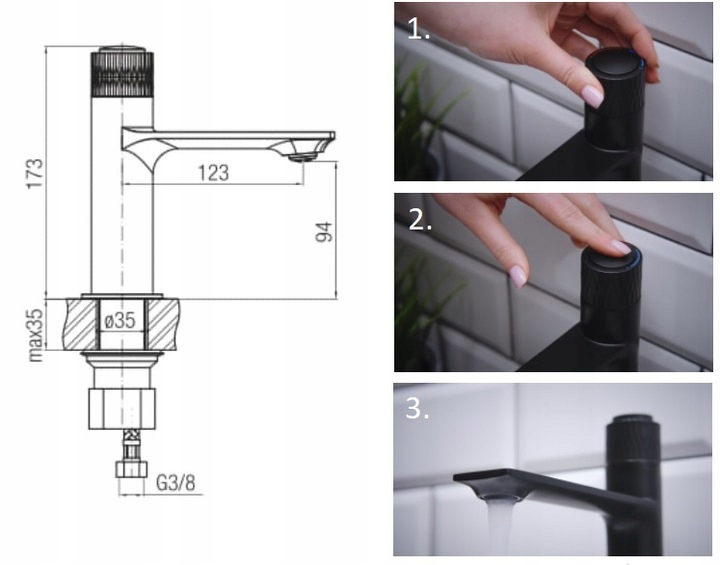 173
123
94
max35
ø35
G3/8
1.
2.
3.