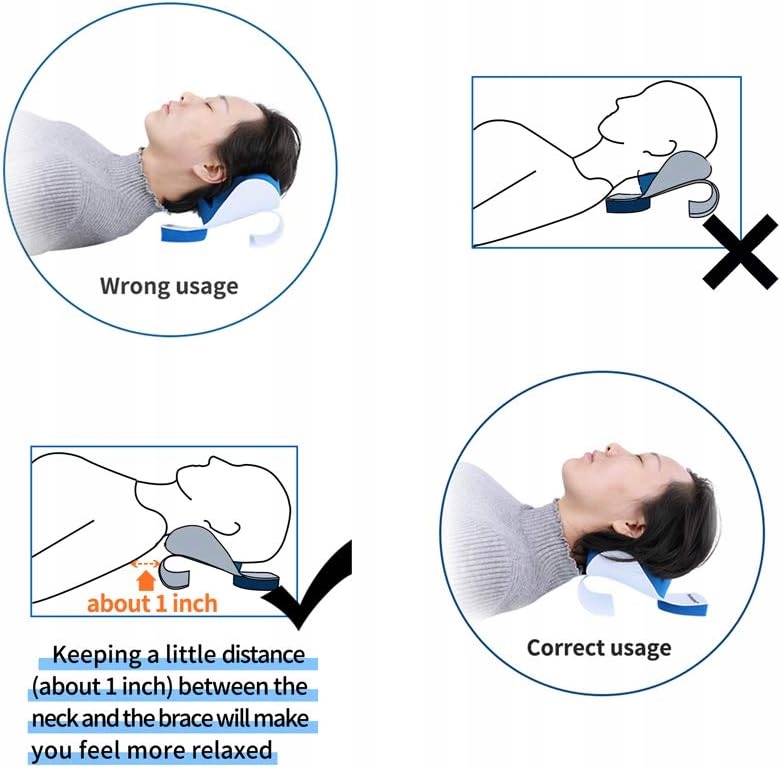 Wrong usage

about 1 inch

Keeping a little distance (about 1 inch) between the neck and the brace will make you feel more relaxed

Correct usage