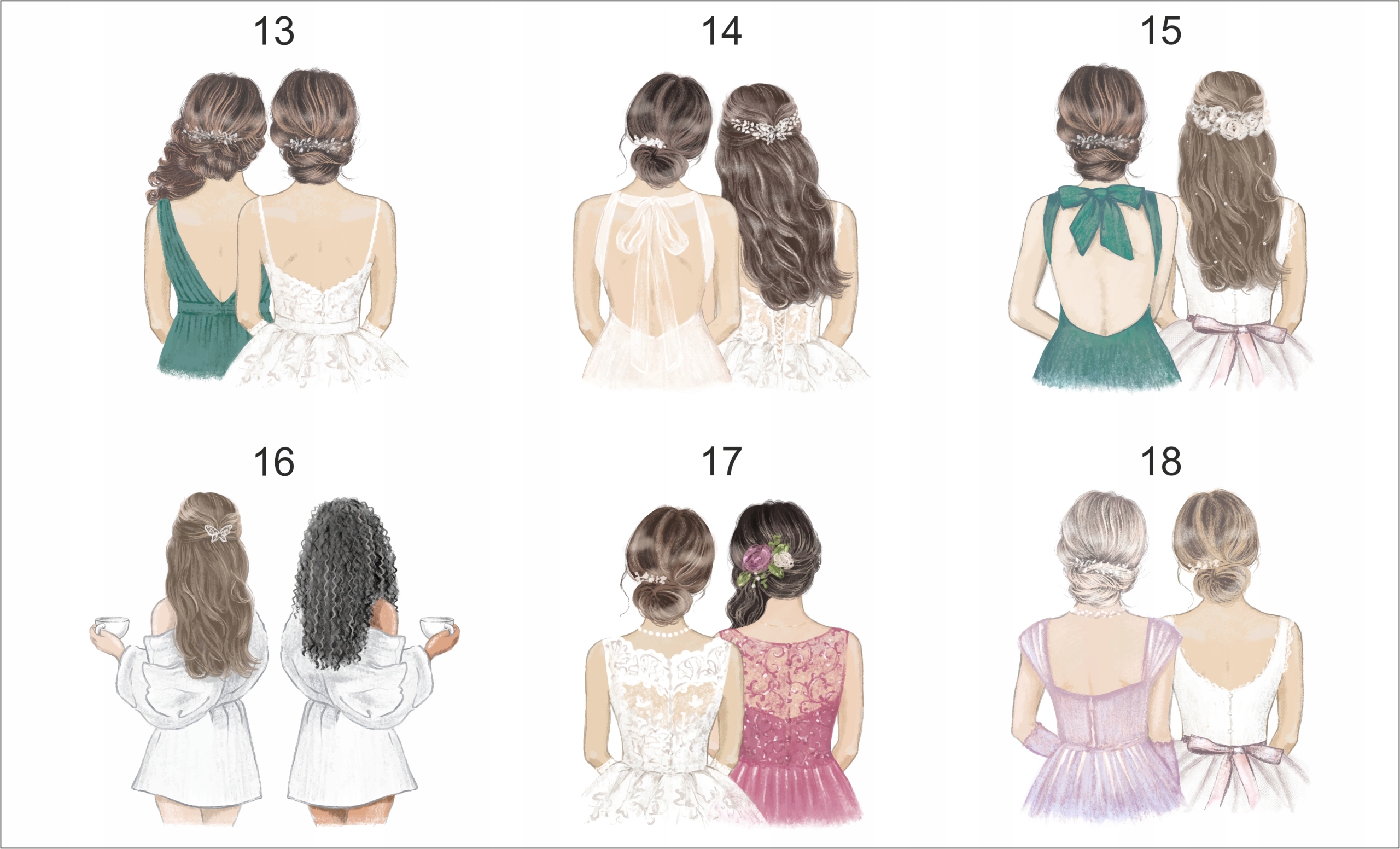 13

14

15

16

17

18