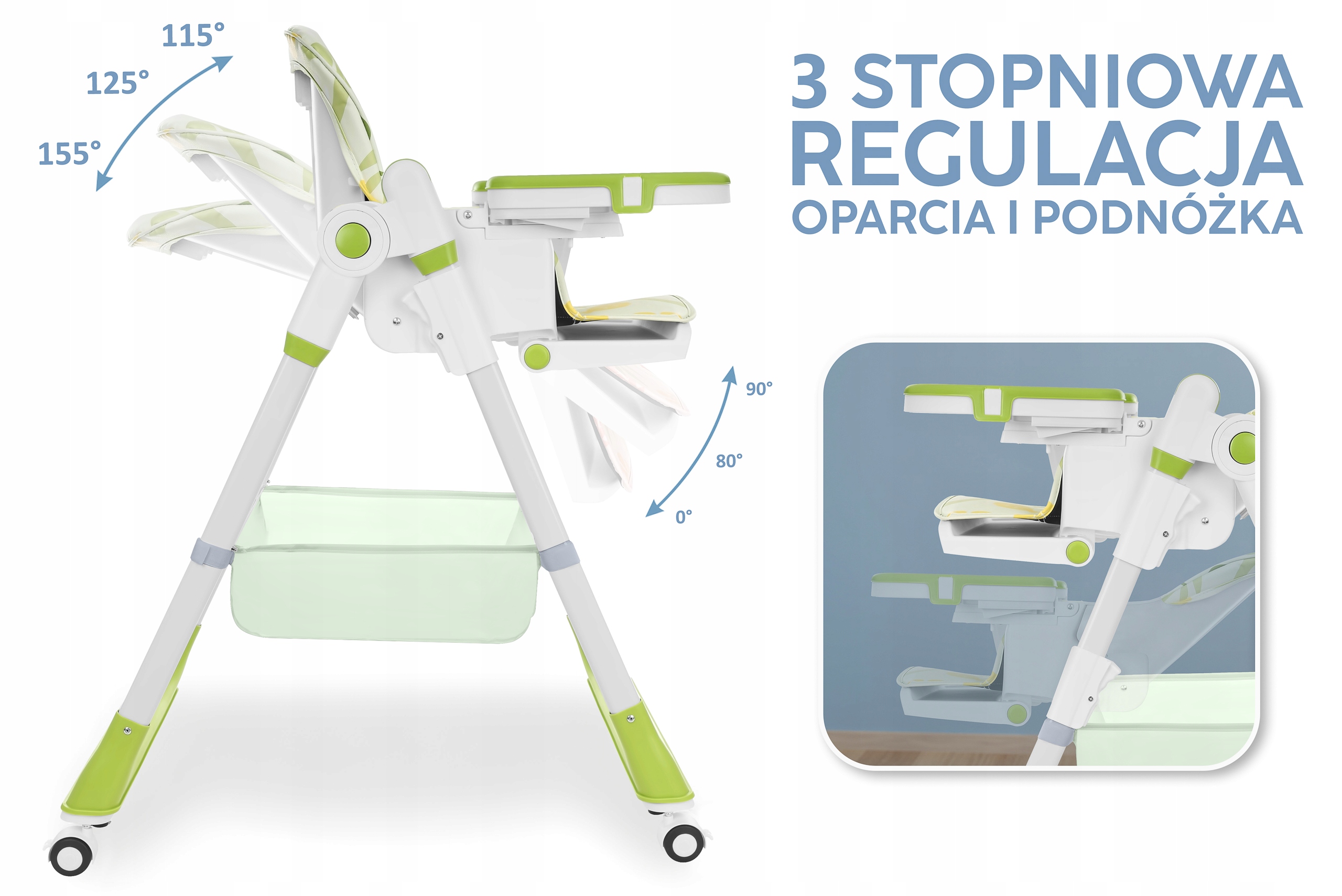 115°
125°
155°

3 STOPNIOWA
REGULACJA
OPARCIA I PODNÓŻKA

90°
80°
0°