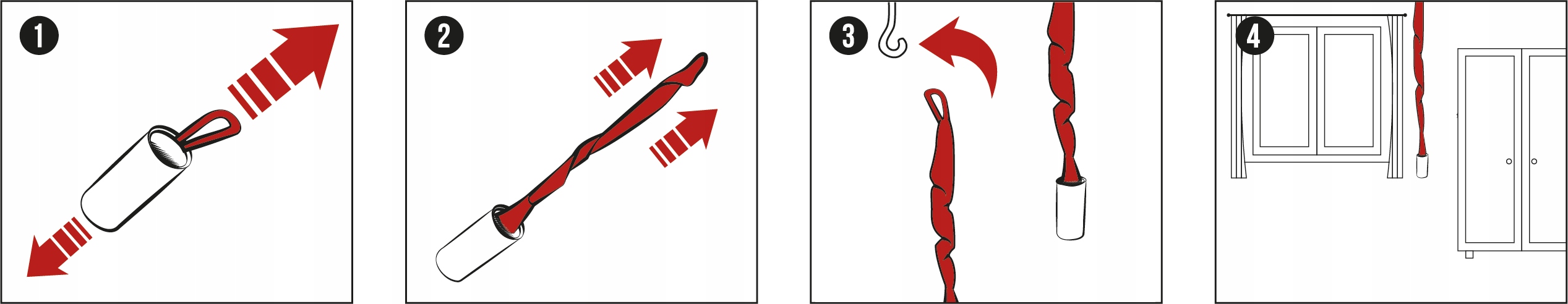 1

2

3

4