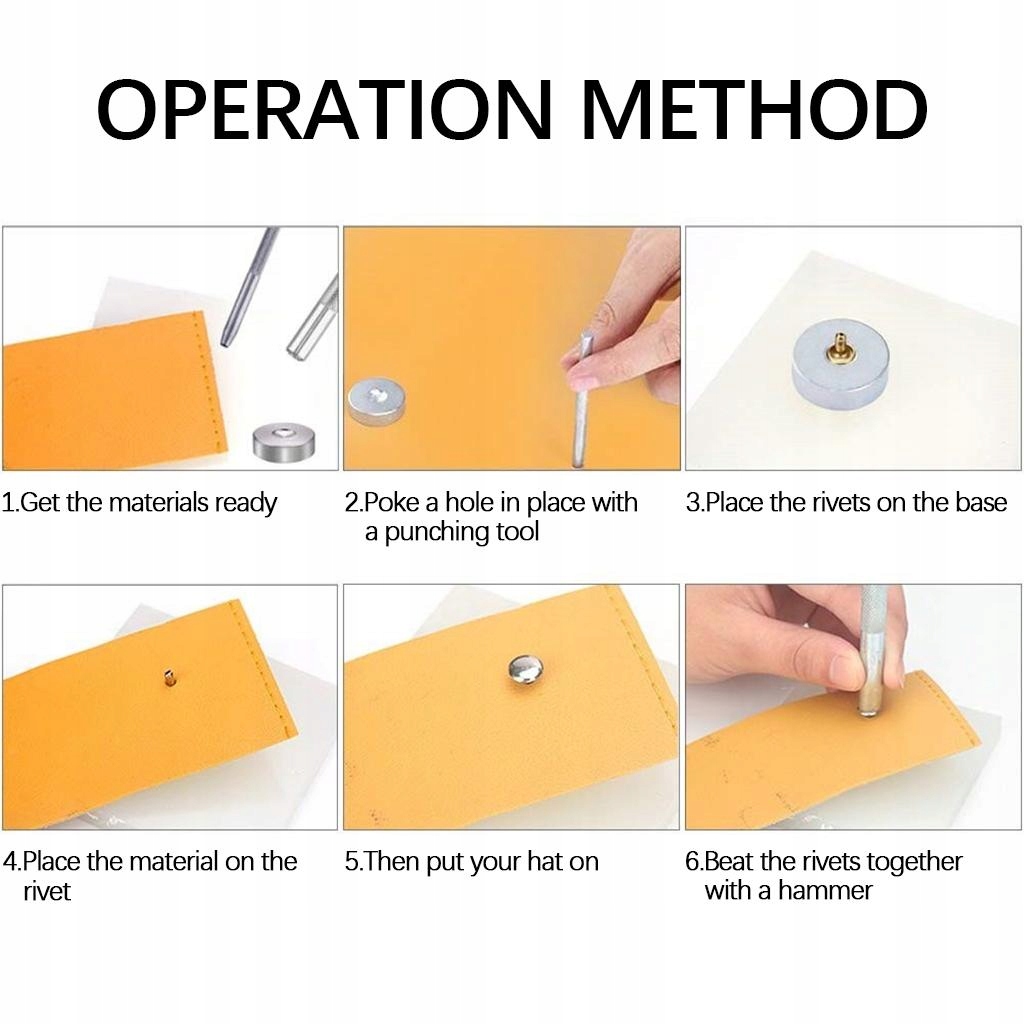 OPERATION METHOD

1.Get the materials ready

2.Poke a hole in place with a punching tool

3.Place the rivets on the base

4.Place the material on the rivet

5.Then put your hat on

6.Beat the rivets together with a hammer