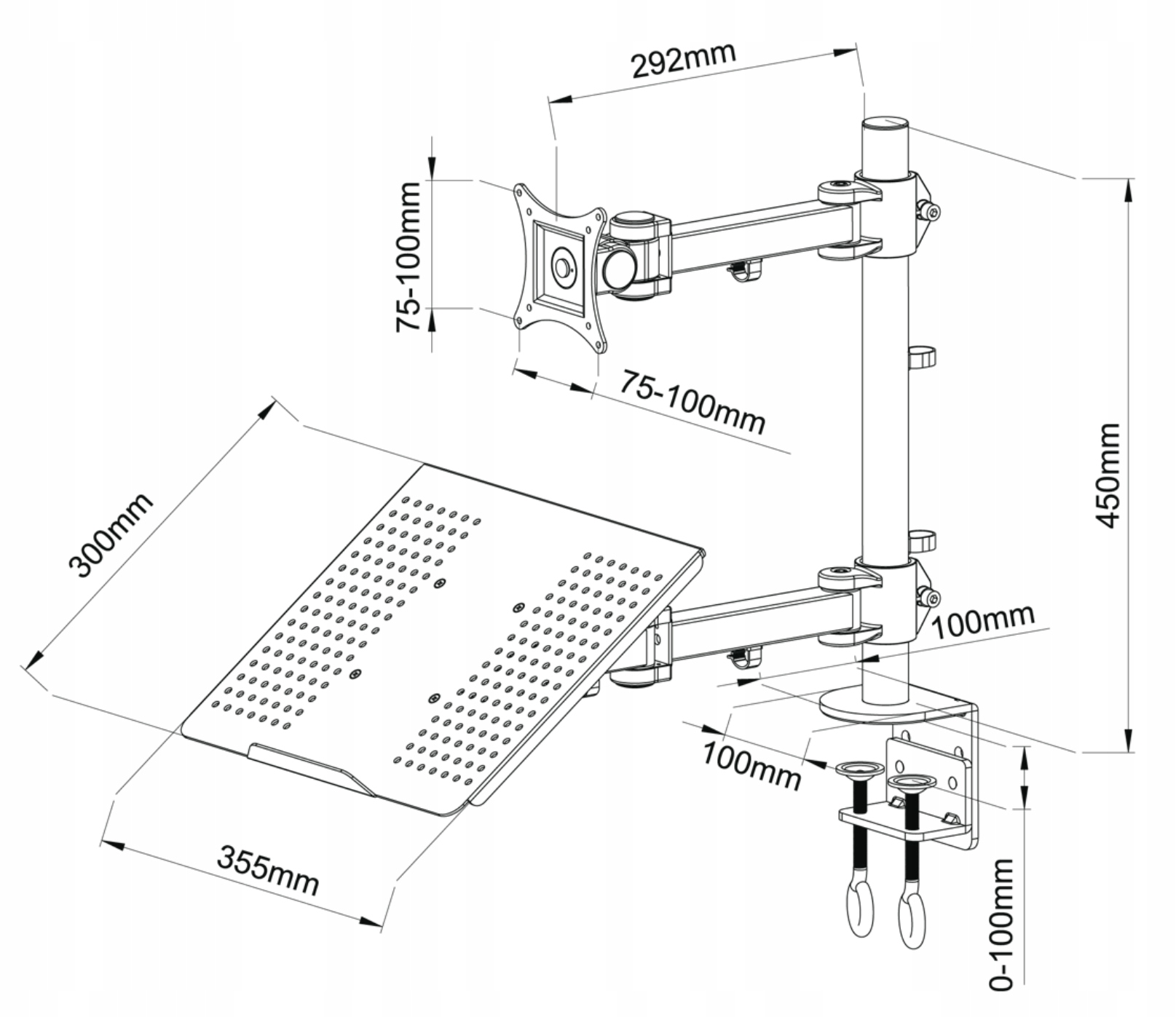 292mm

75-100mm

75-100mm

450mm

300mm

100mm

100mm

355mm

0-100mm