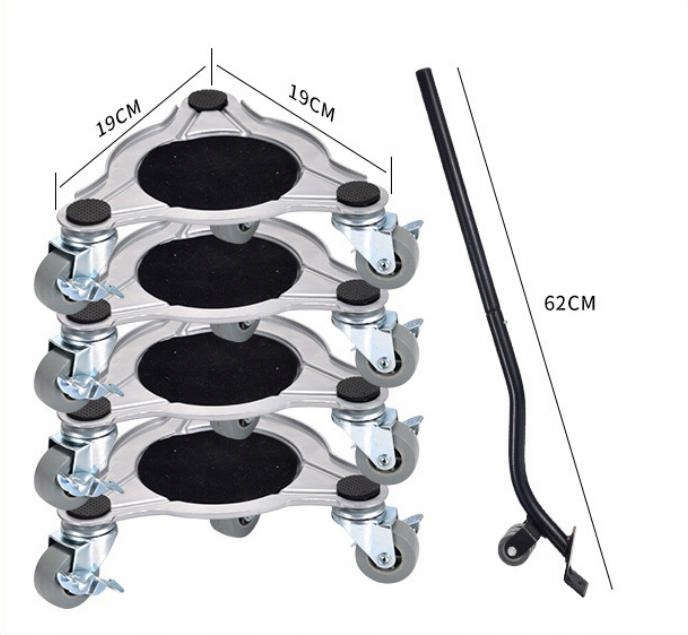 19CM
19CM
62CM