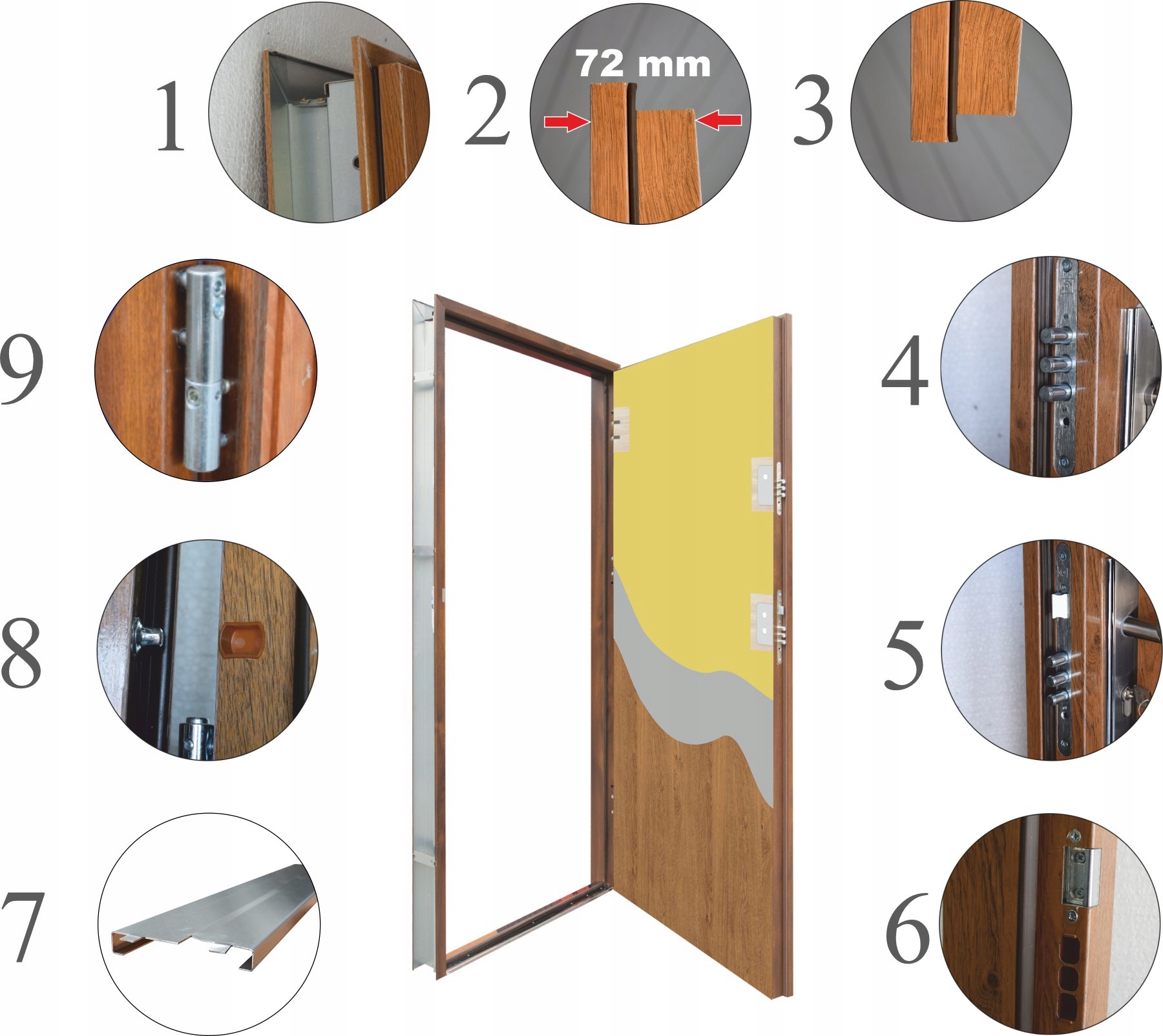 1

2

72 mm

3

9

4

8

5

7

6