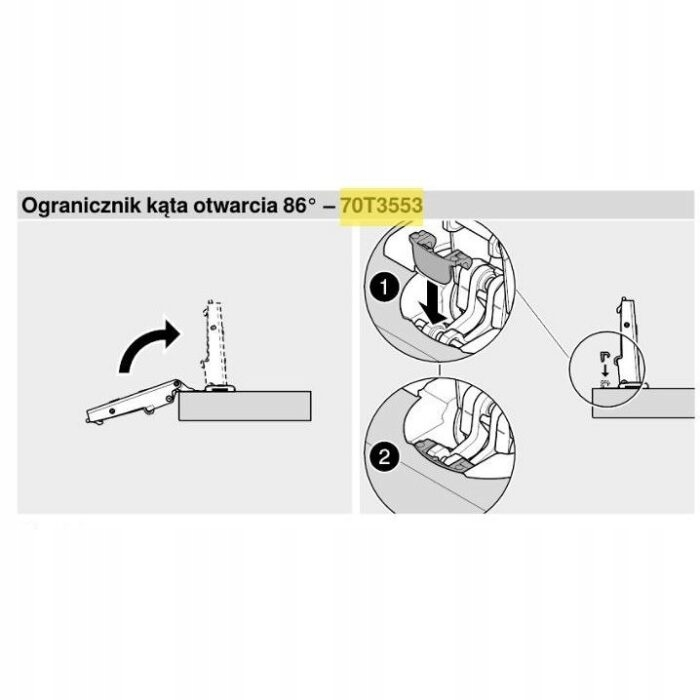 Ogranicznik kąta otwarcia 86° – 70T3553

1

2