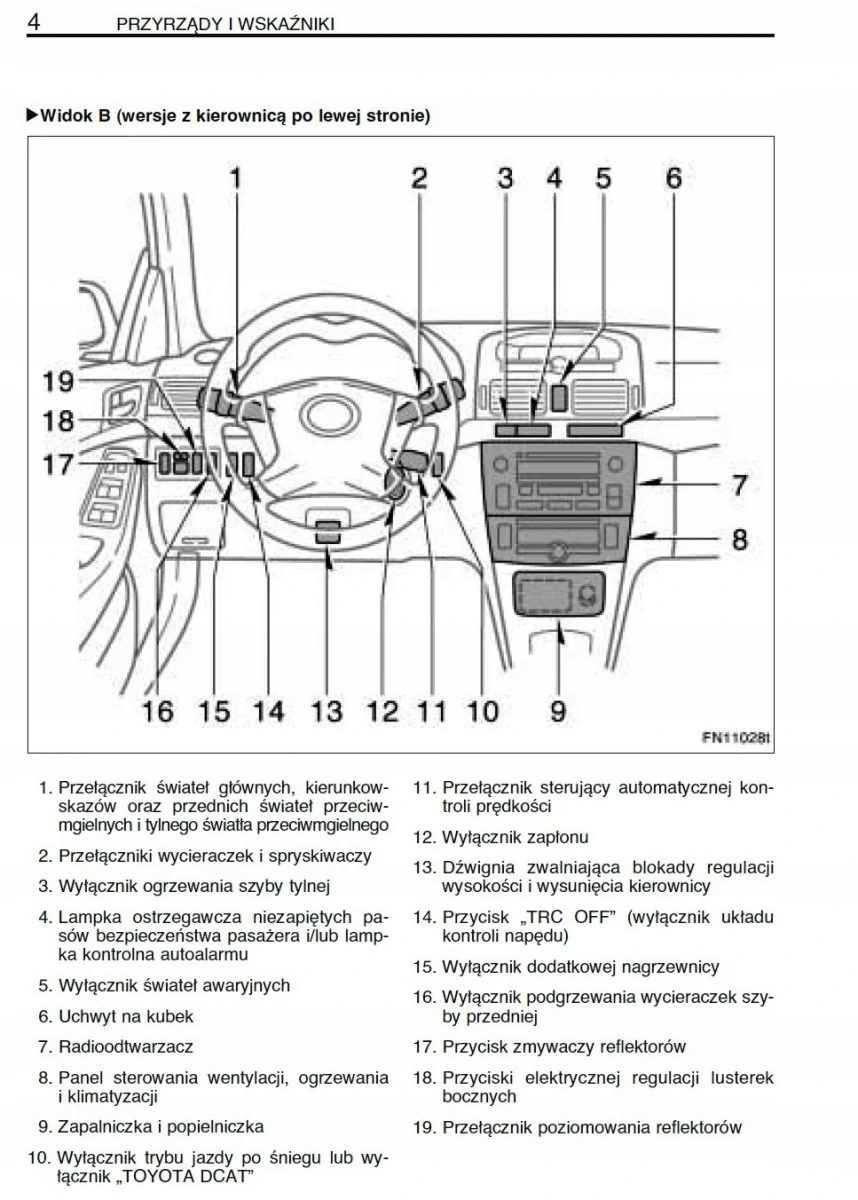 4 PRZYRZĄDY I WSKAŹNIKI

▶Widok B (wersje z kierownicą po lewej stronie)

1 2 3 4 5 6
19
18
17
7
8
16 15 14 13 12 11 10 9
FN11028t

1. Przełącznik świateł głównych, kierunkowskazów oraz przednich świateł przeciwmgielnych i tylnego światła przeciwmgielnego

2. Przełączniki wycieraczek i spryskiwaczy

3. Wyłącznik ogrzewania szyby tylnej

4. Lampka ostrzegawcza niezapiętych pasów bezpieczeństwa pasażera i/lub lampka kontrolna autoalarmu

5. Wyłącznik świateł awaryjnych

6. Uchwyt na kubek

7. Radioodtwarzacz

8. Panel sterowania wentylacji, ogrzewania i klimatyzacji

9. Zapalniczka i popielniczka

10. Wyłącznik trybu jazdy po śniegu lub wyłącznik „TOYOTA DCAT"

11. Przełącznik sterujący automatycznej kontroli prędkości

12. Wyłącznik zapłonu

13. Dźwignia zwalniająca blokady regulacji wysokości i wysunięcia kierownicy

14. Przycisk „TRC OFF" (wyłącznik układu kontroli napędu)

15. Wyłącznik dodatkowej nagrzewnicy

16. Wyłącznik podgrzewania wycieraczek szyby przedniej

17. Przycisk zmywaczy reflektorów

18. Przyciski elektrycznej regulacji lusterek bocznych

19. Przełącznik poziomowania reflektorów