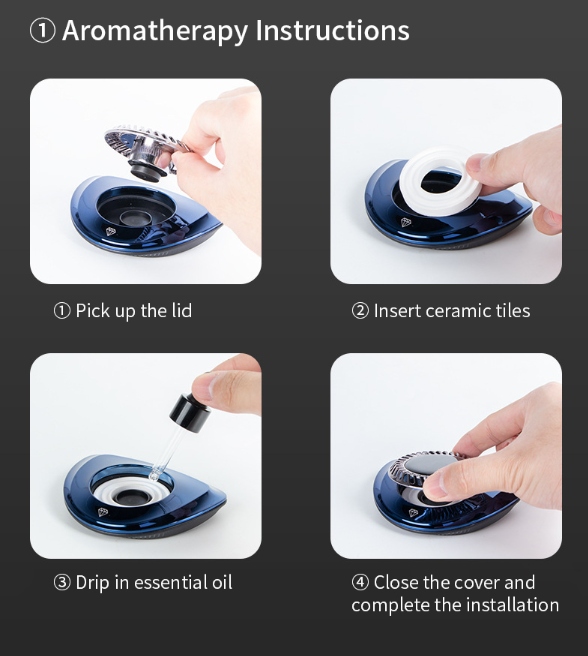 ① Aromatherapy Instructions

① Pick up the lid

② Insert ceramic tiles

③ Drip in essential oil

④ Close the cover and complete the installation