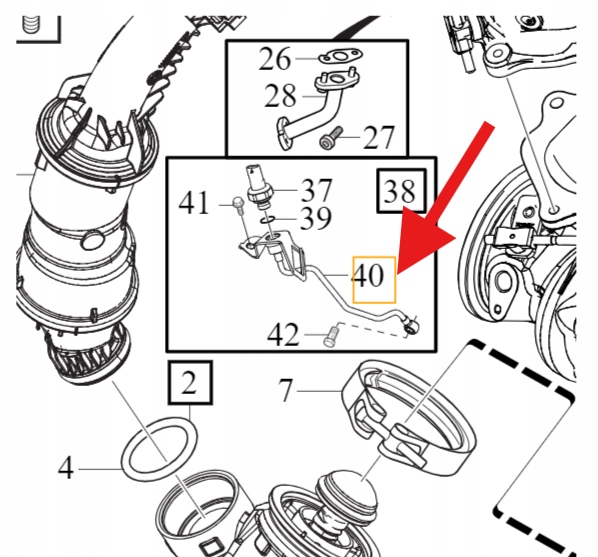 26
28
27
41
37
38
39
40
42
2
7
4