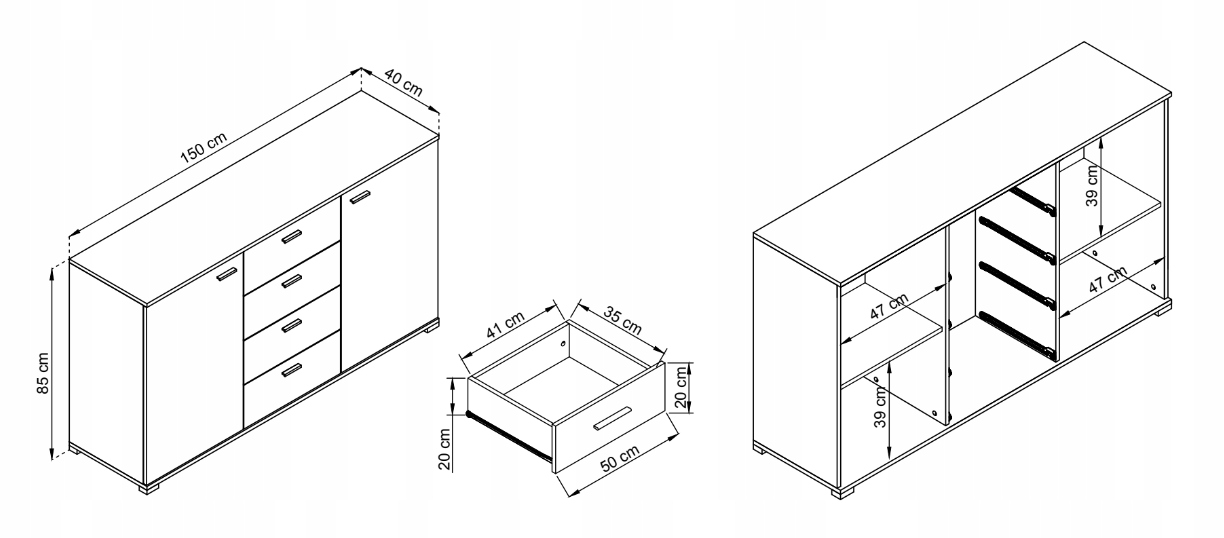 150 cm
40 cm
85 cm
41 cm
35 cm
20 cm
20 cm
50 cm
39 cm
47 cm
47 cm
39 cm