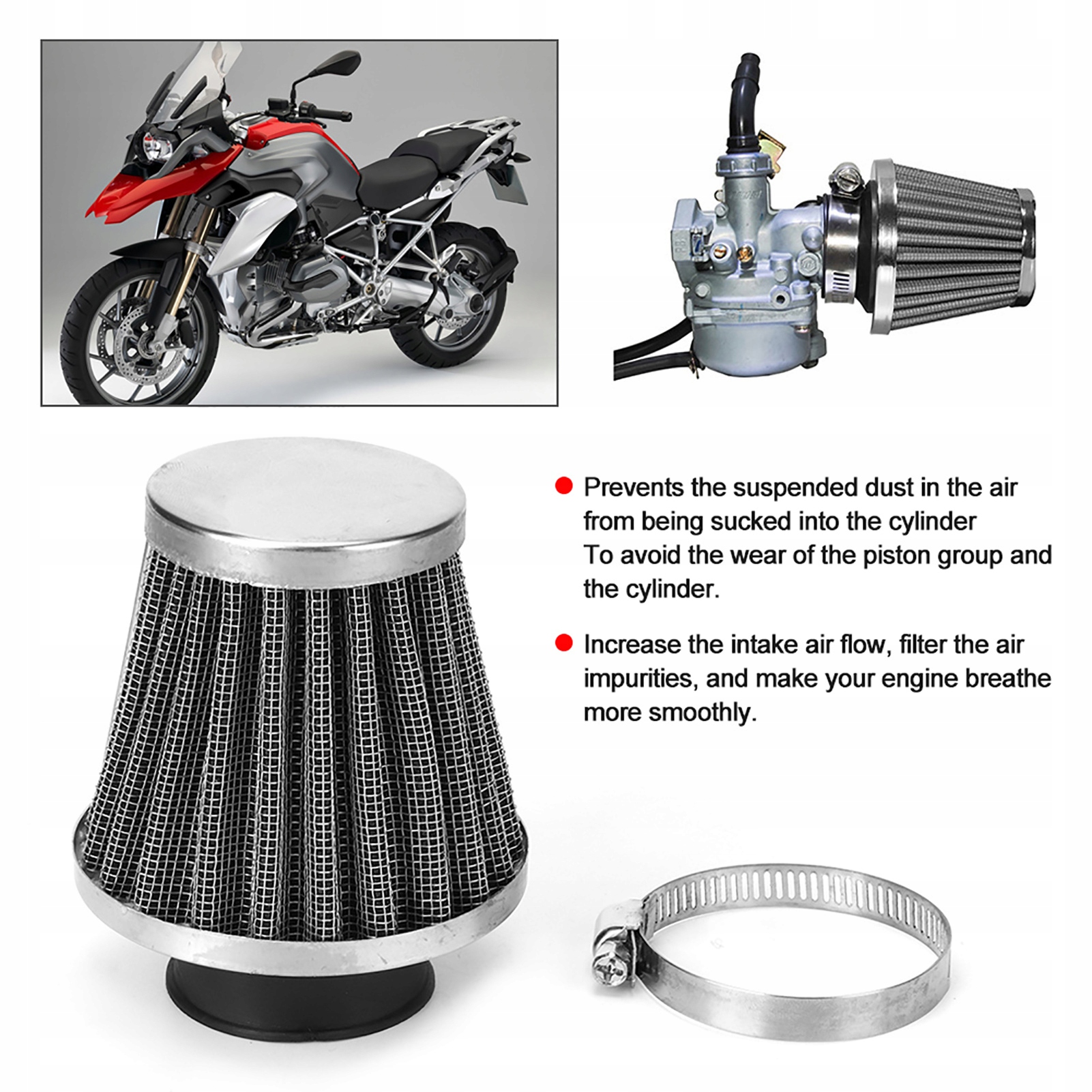 Prevents the suspended dust in the air from being sucked into the cylinder
To avoid the wear of the piston group and the cylinder.

Increase the intake air flow, filter the air impurities, and make your engine breathe more smoothly.